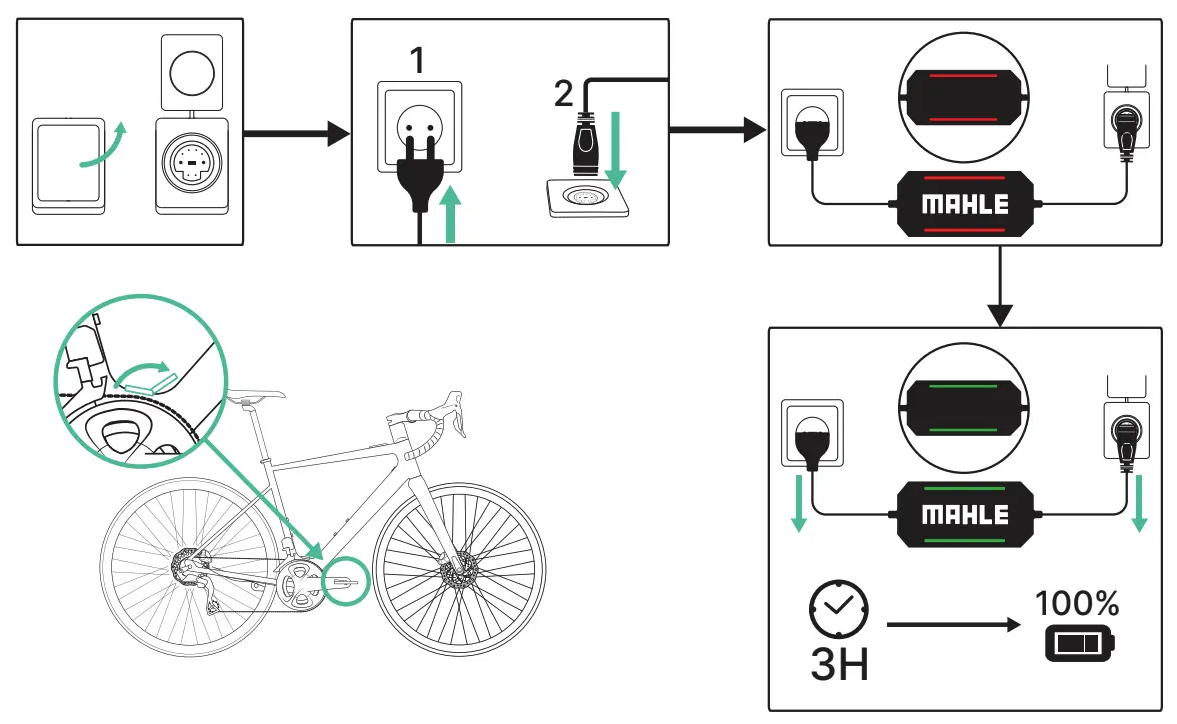 1
2
MAHLE
MAHLE
3H
100%