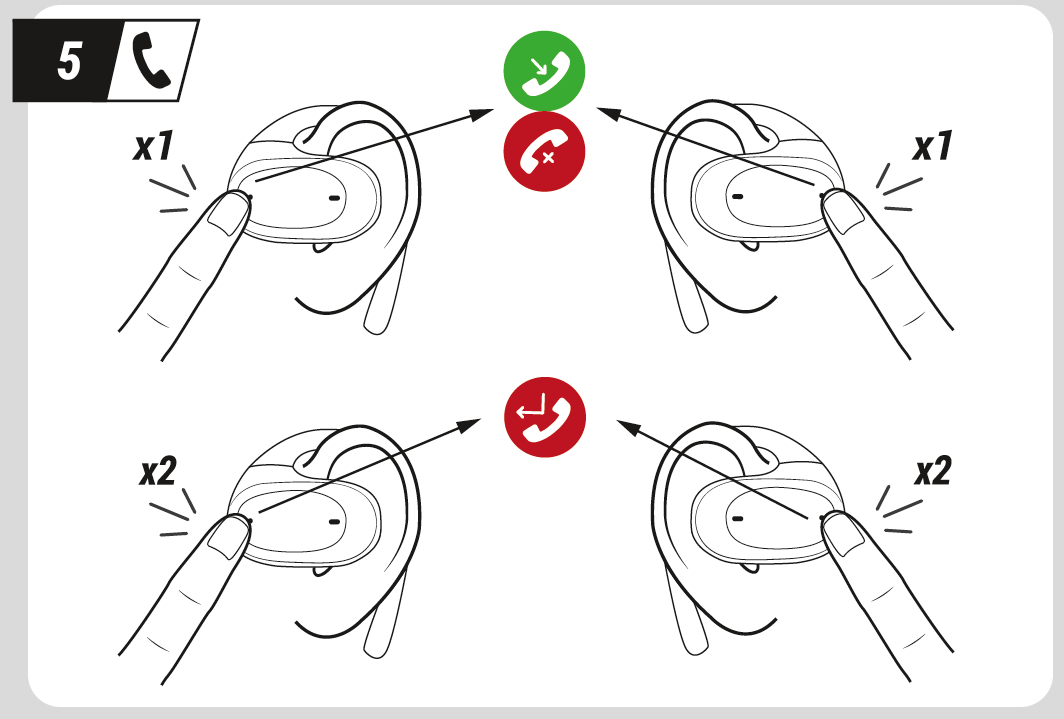 5

x1

x1

x2

x2