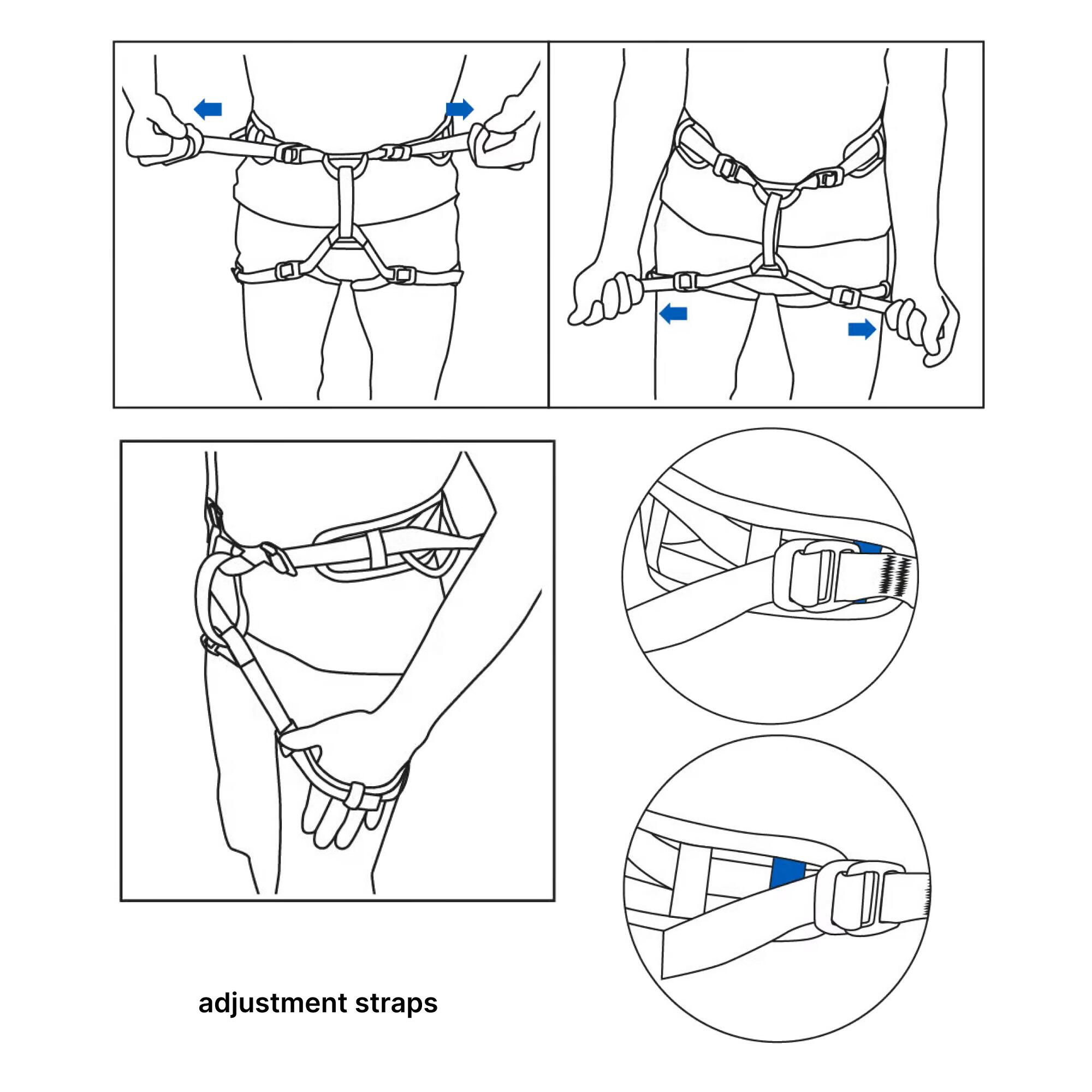 adjustment straps