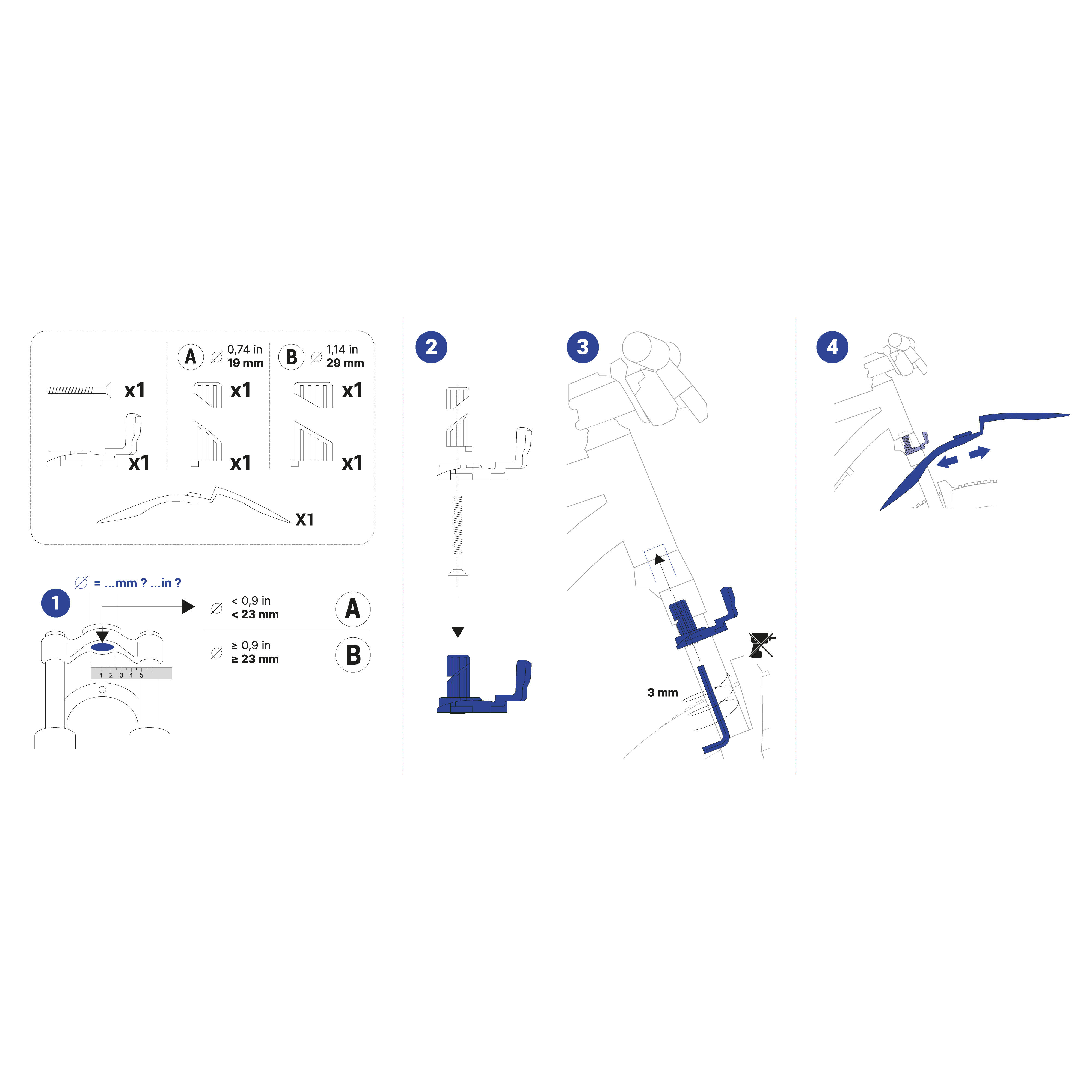 x1

x1

A ∅ 0,74 in
19 mm

x1

x1

B ∅ 1,14 in
29 mm

x1

x1

X1

1

∅ = ...mm ? ...in ?

1 2 3 4 5

∅ < 0,9 in
< 23 mm

A

∅ ≥ 0,9 in
≥ 23 mm

B

2

3

3 mm

4