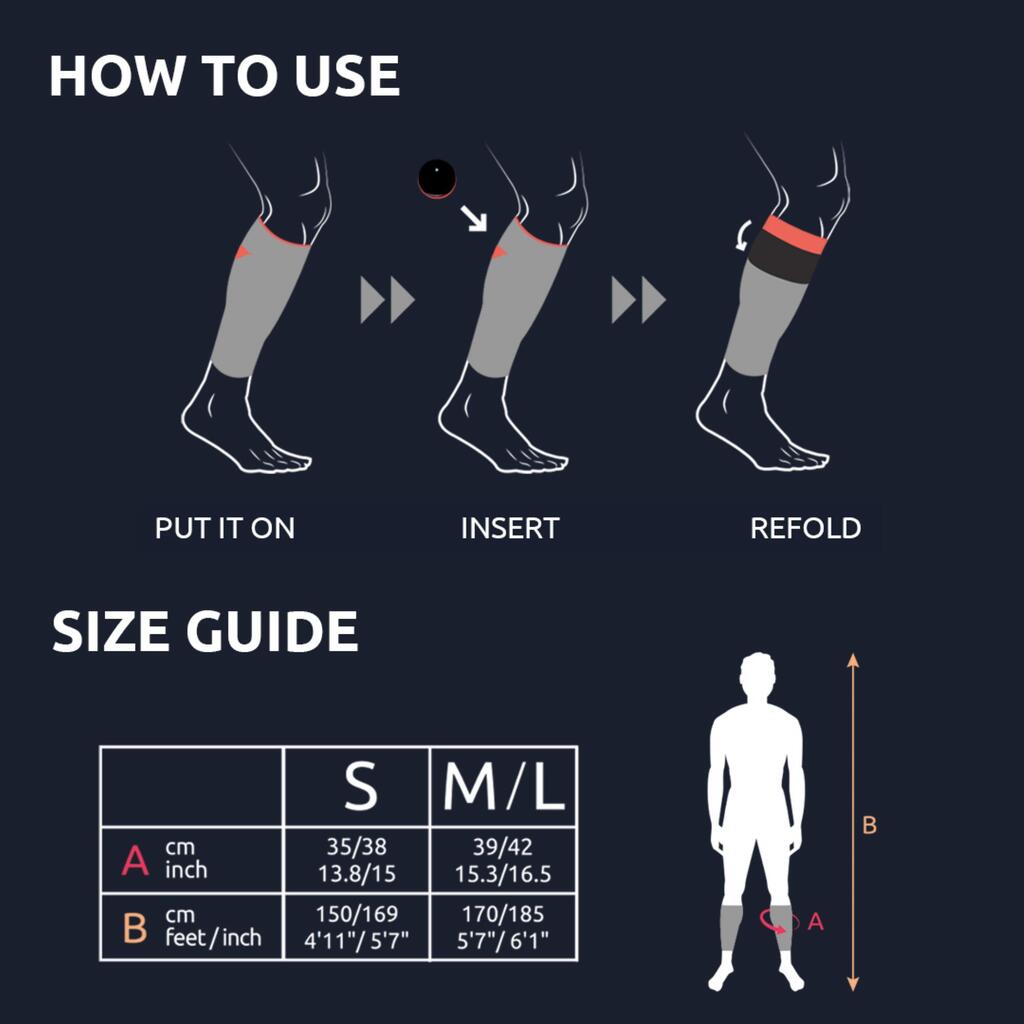 HOW TO USE

PUT IT ON

INSERT

REFOLD

SIZE GUIDE

| | S | M/L |
|---|---|---|
| A cm inch | 35/38 13.8/15 | 39/42 15.3/16.5 |
| B cm feet/inch | 150/169 4'11"/5'7" | 170/185 5'7"/6'1" |

B

A