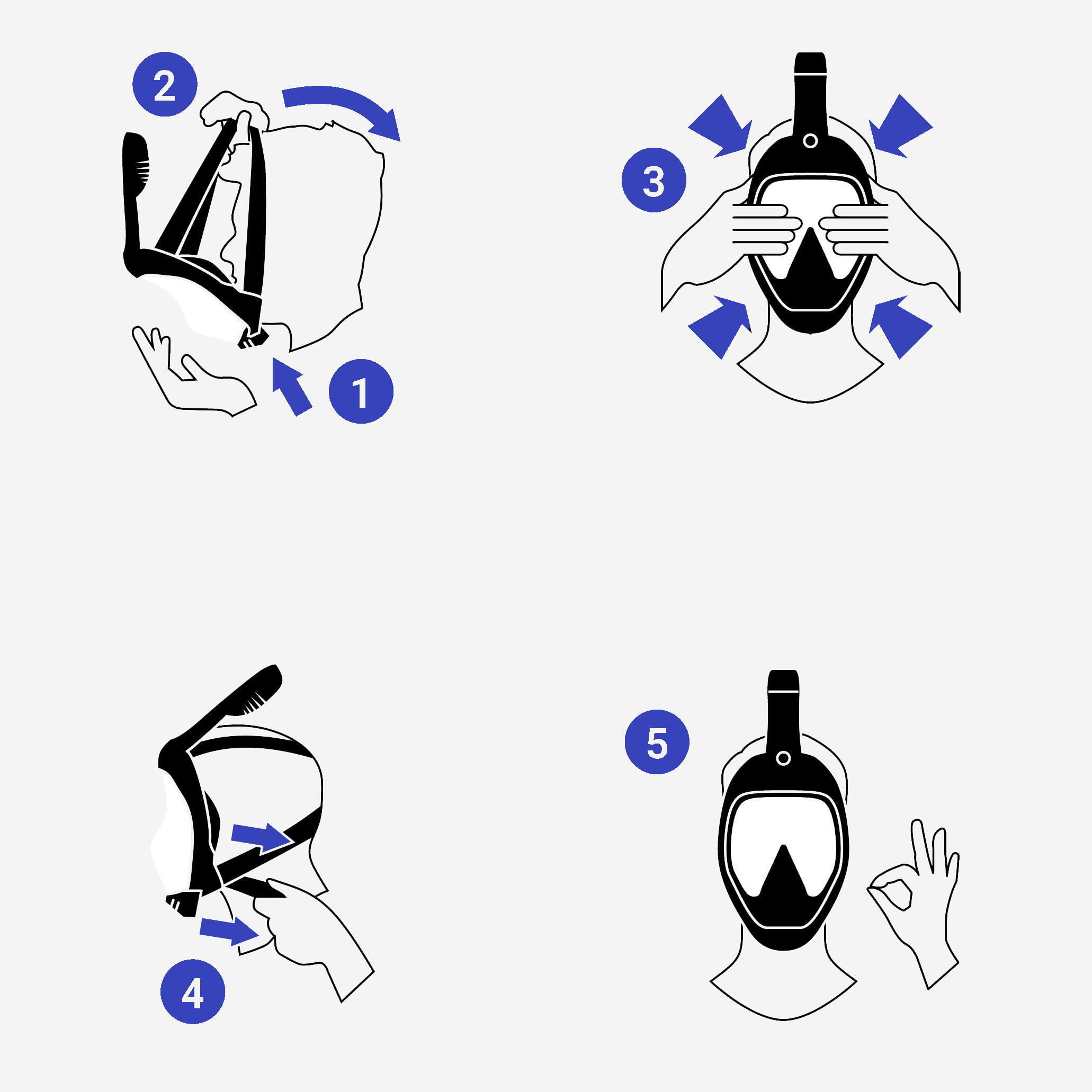 2

1

3

4

5