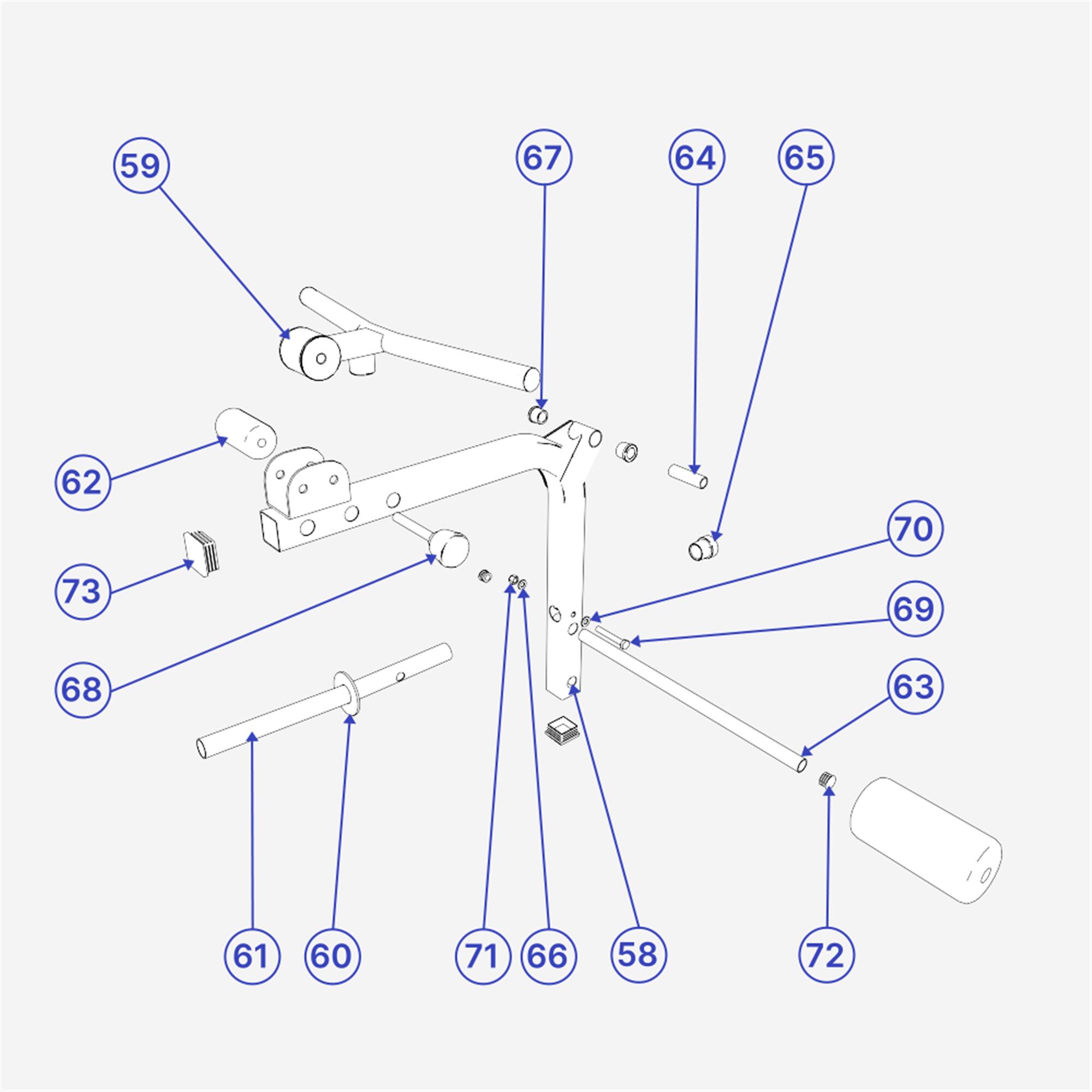 59
67
64
65
62
70
73
69
68
63
61
60
71
66
58
72