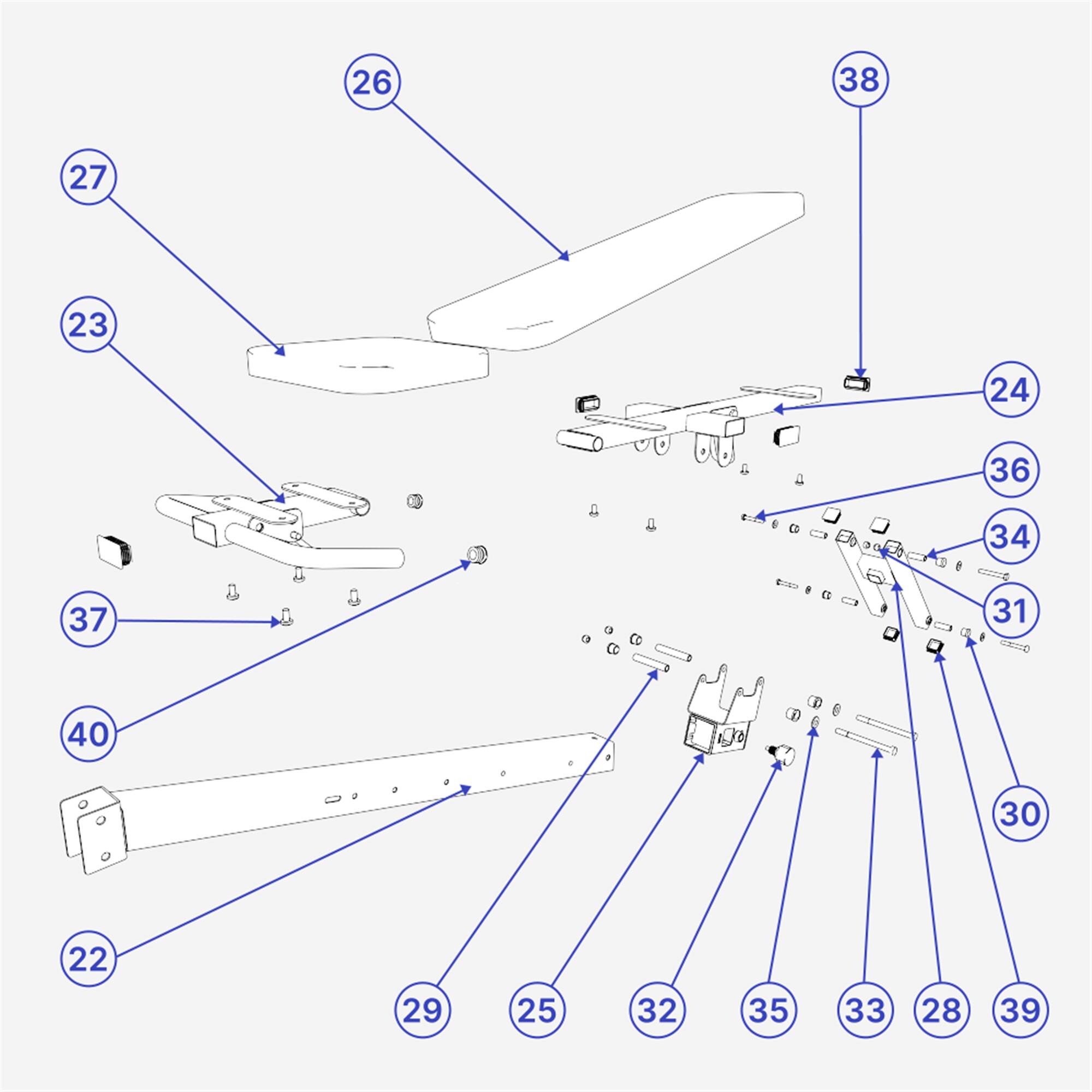 26
38
27
23
24
36
34
31
37
40
30
22
29
25
32
35
33
28
39