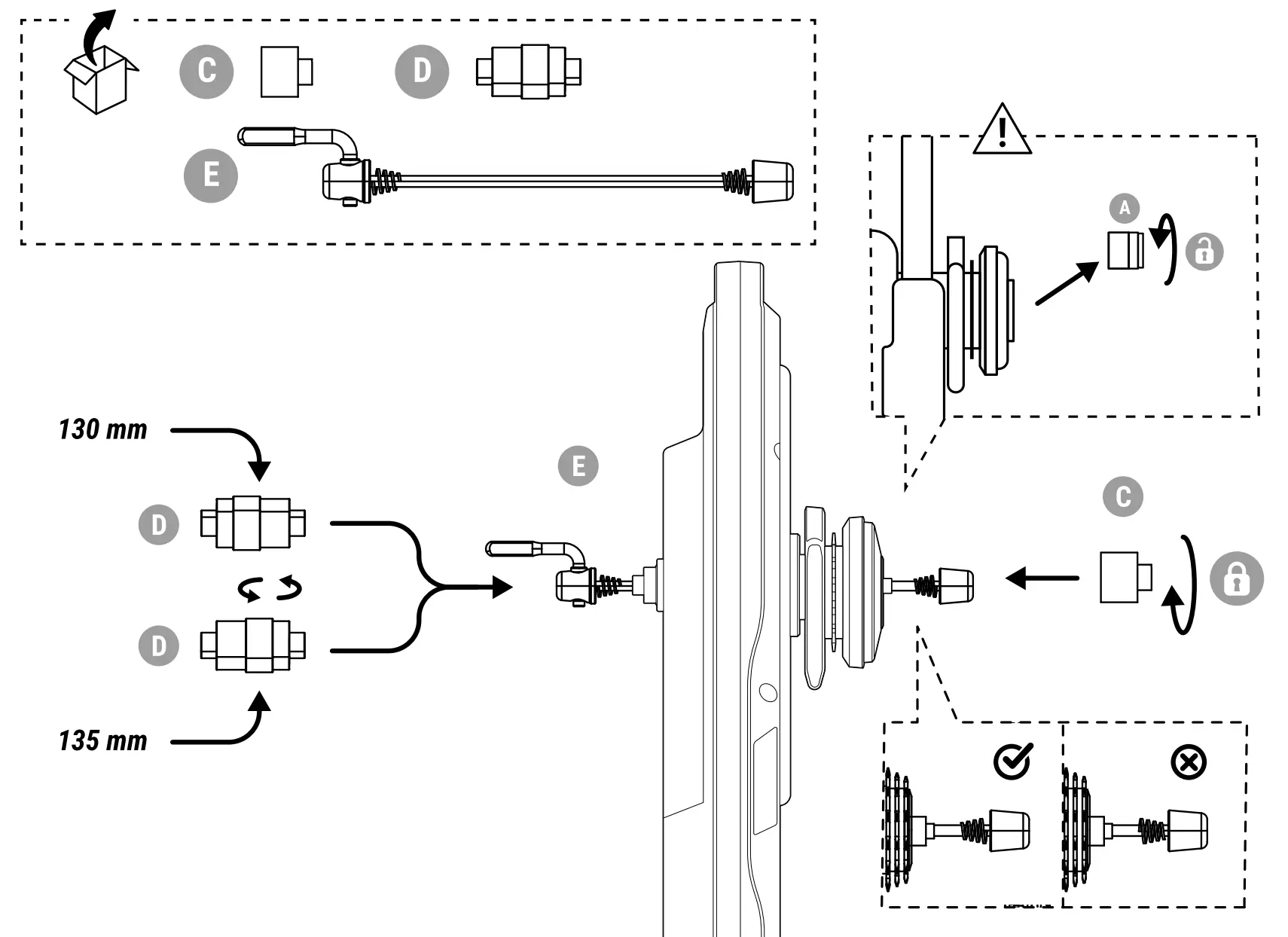 C

D

E

A

130 mm

D

D

135 mm

E

C