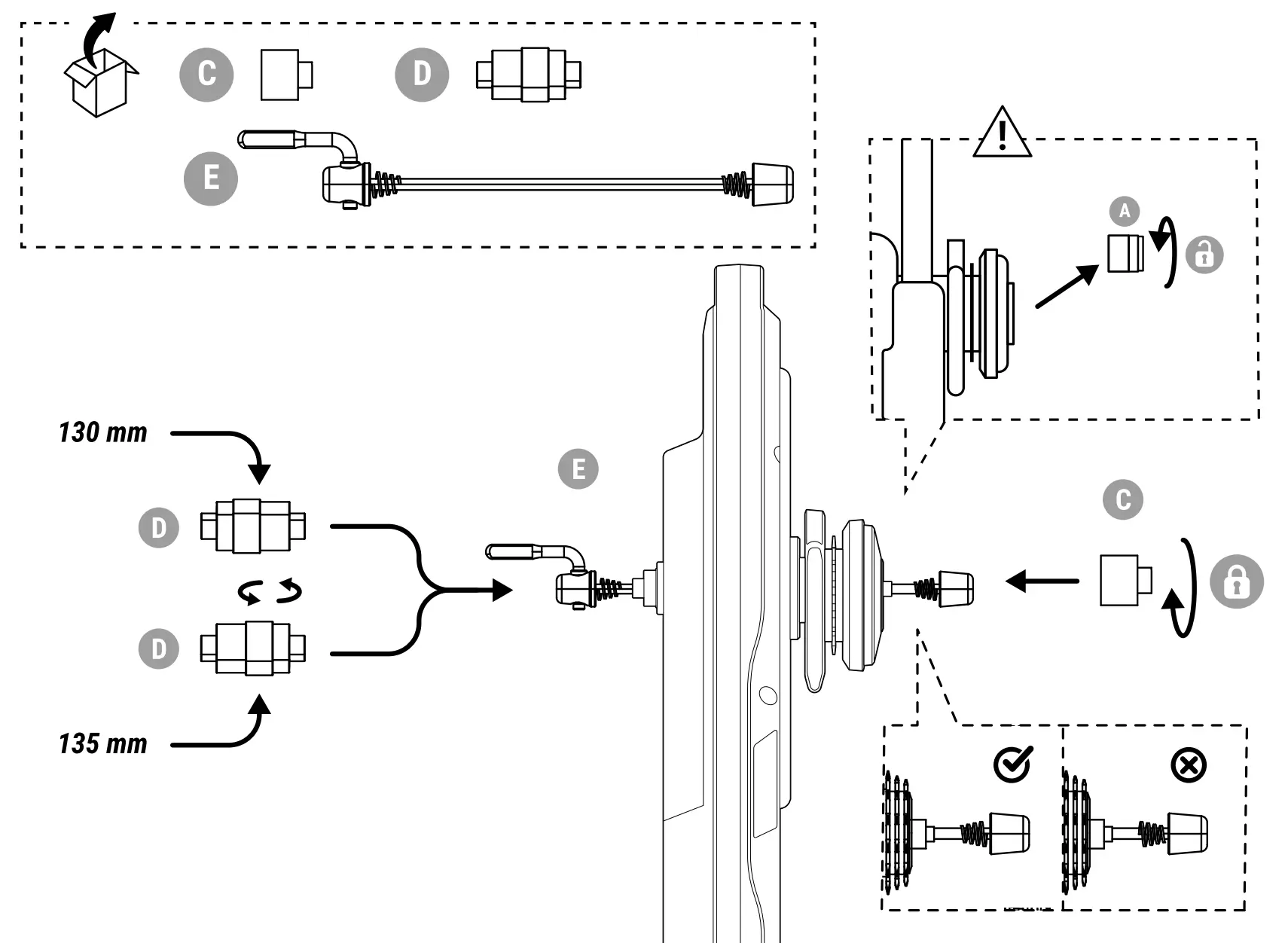 C
D
E
A
130 mm
D
D
135 mm
E
C