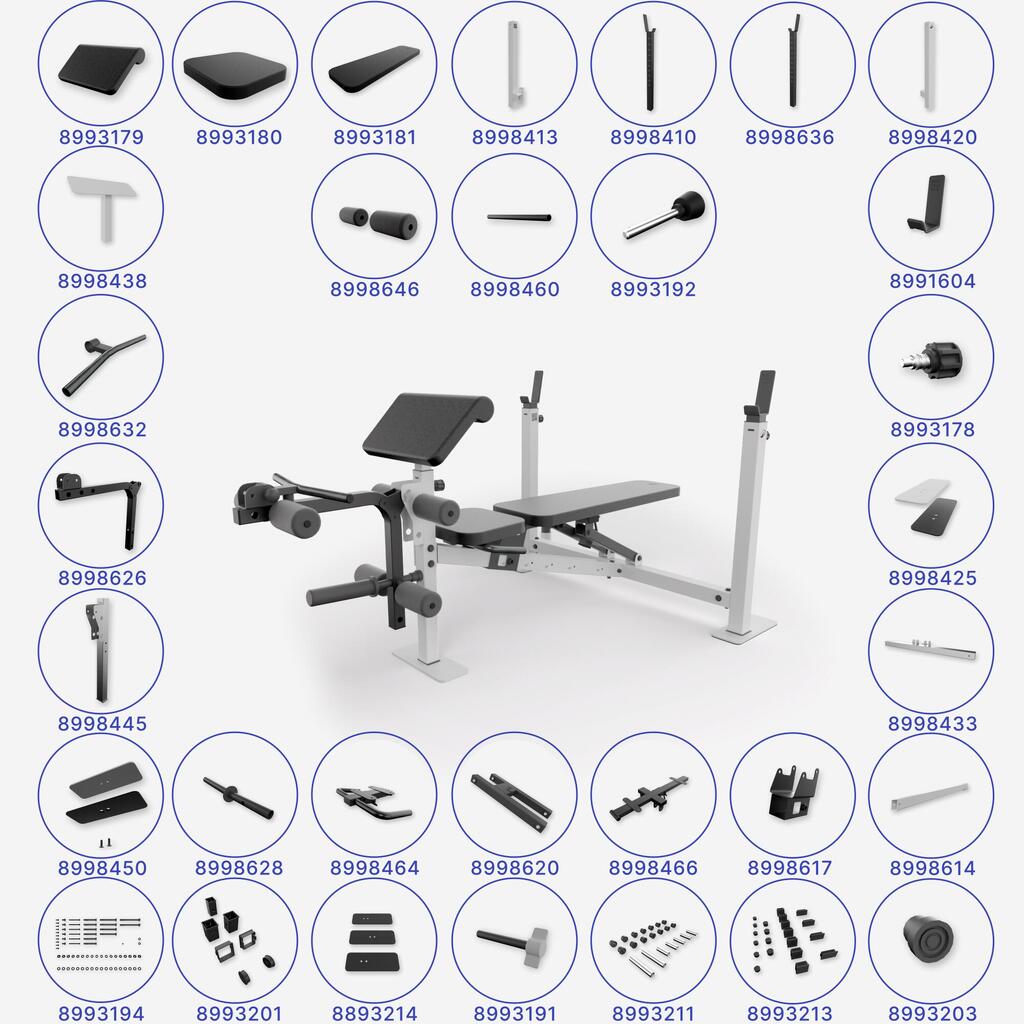 8993179 8993180 8993181 8998413 8998410 8998636 8998420

8998438 8998646 8998460 8993192 8991604

8998632 8993178

8998626 8998425

8998445 8998433

8998450 8998628 8998464 8998620 8998466 8998617 8998614

8993194 8993201 8893214 8993191 8993211 8993213 8993203