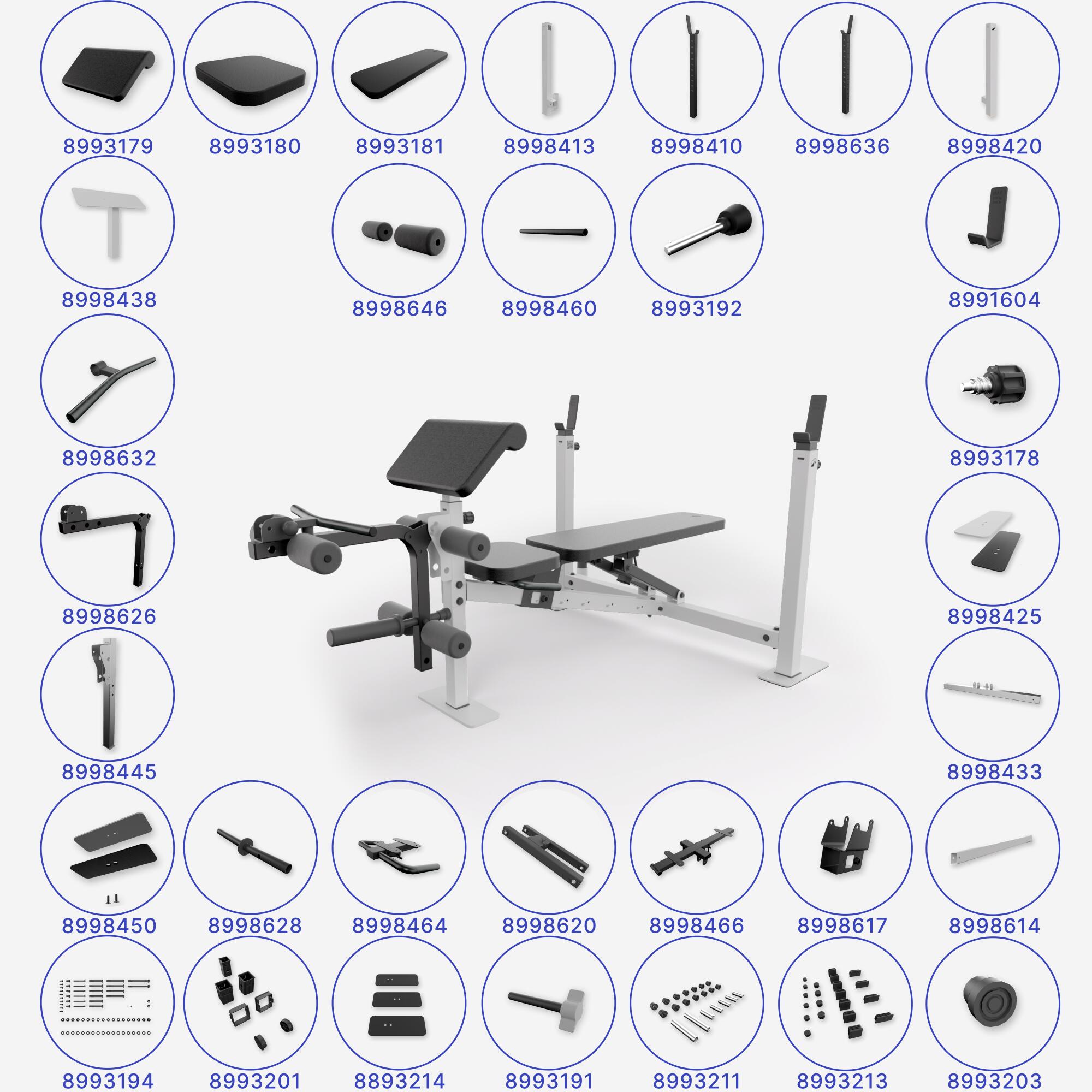 8993179 8993180 8993181 8998413 8998410 8998636 8998420

8998438 8998646 8998460 8993192 8991604

8998632 8993178

8998626 8998425

8998445 8998433

8998450 8998628 8998464 8998620 8998466 8998617 8998614

8993194 8993201 8893214 8993191 8993211 8993213 8993203