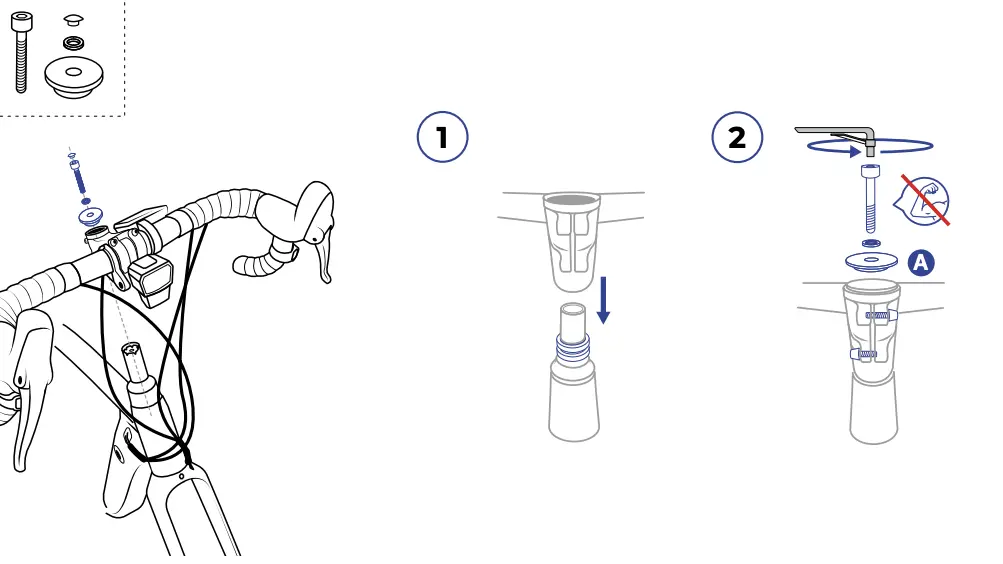 1

2

A