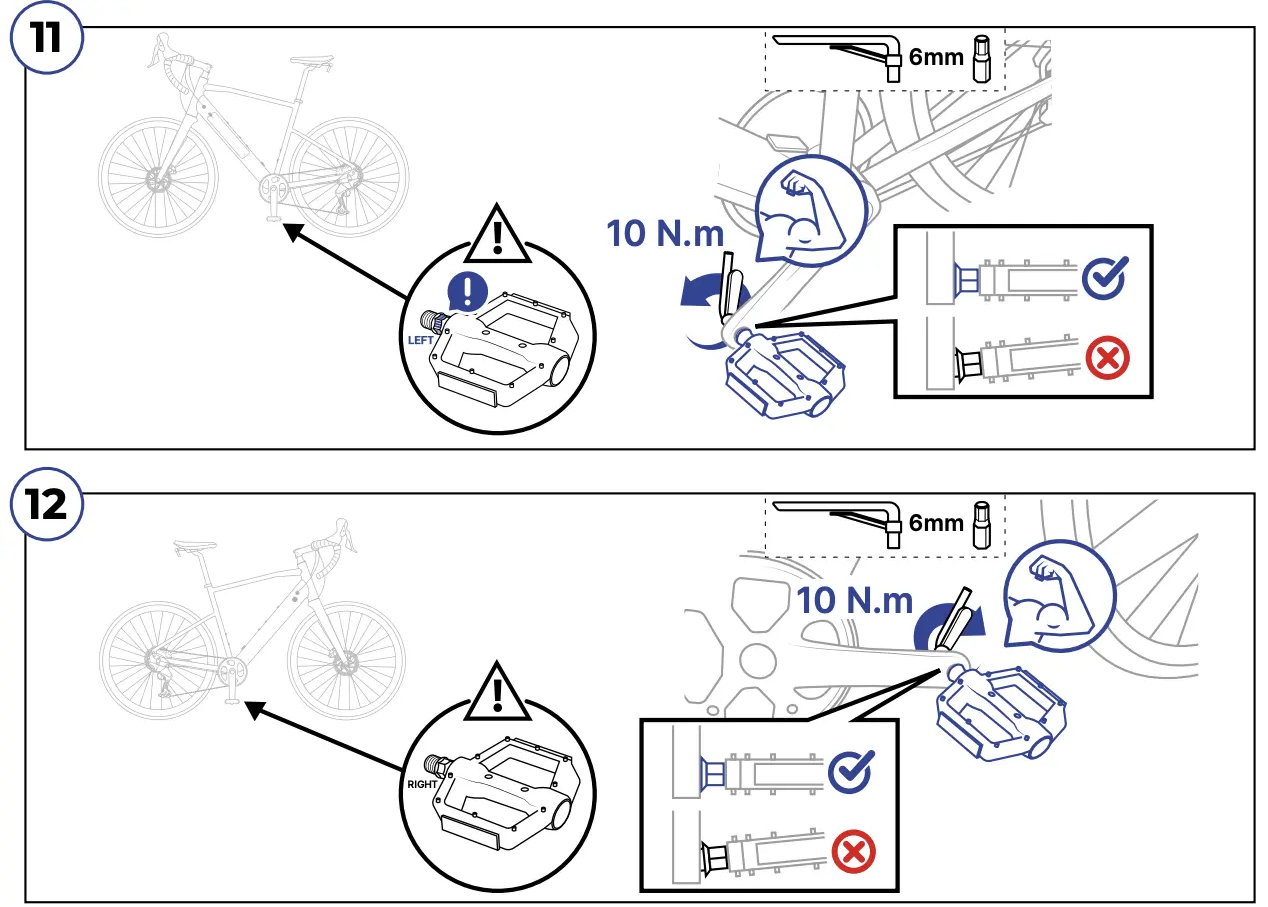 11

6mm

10 N.m

LEFT

12

6mm

10 N.m

RIGHT