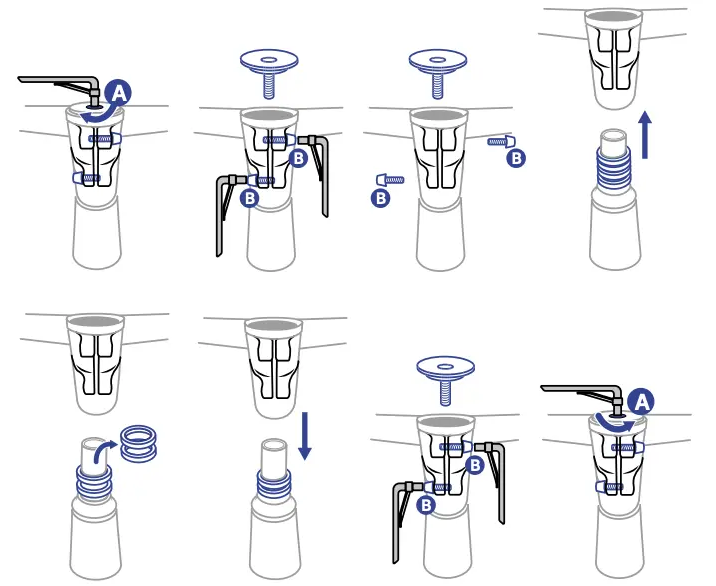 A

B
B

B
B

B
B

A