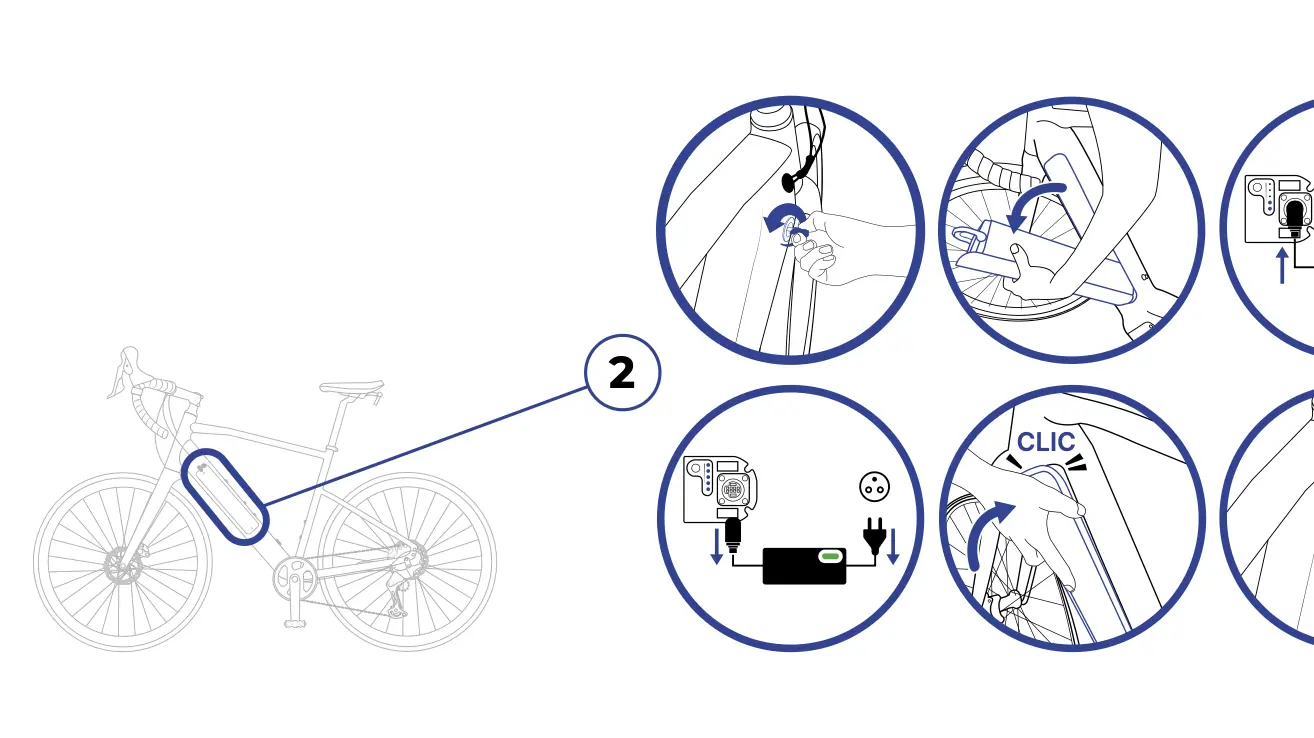 2

CLIC