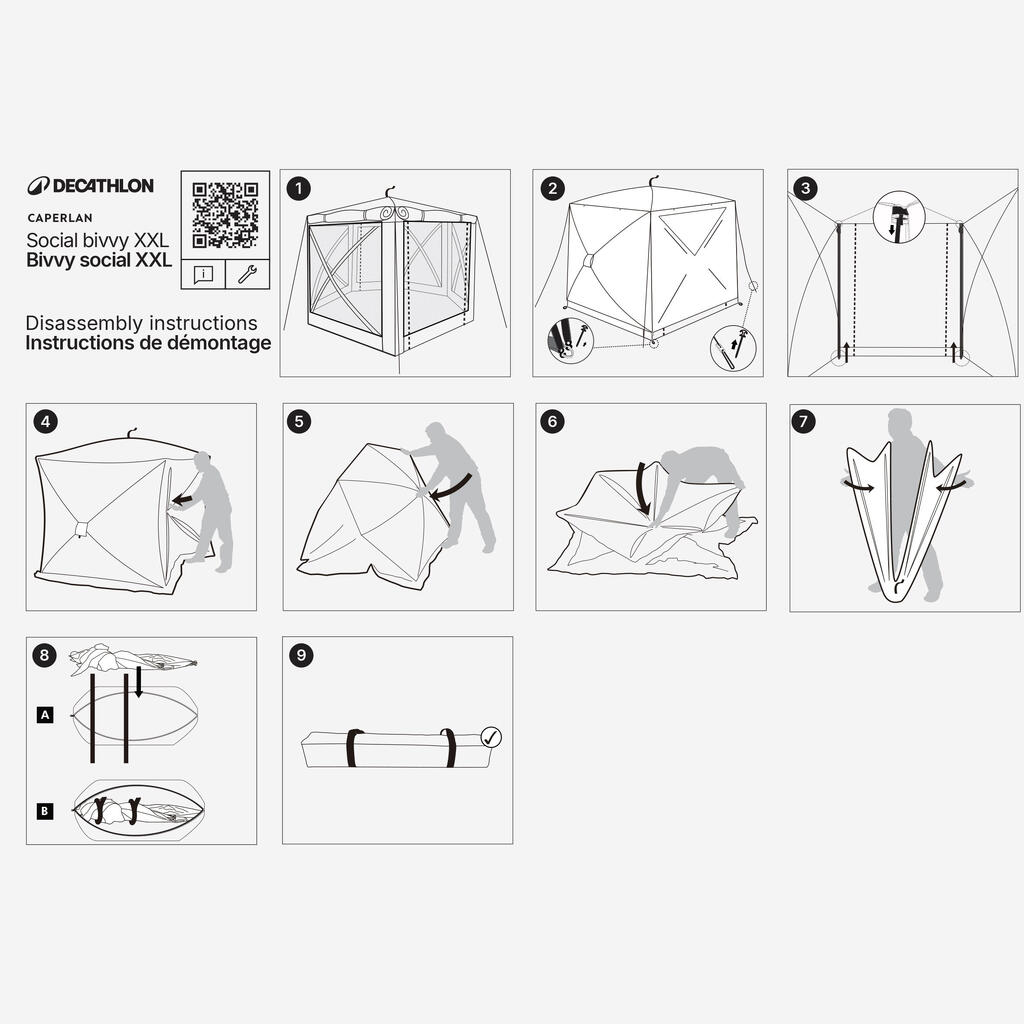 DECATHLON

CAPERLAN

Social bivvy XXL
Bivvy social XXL

Disassembly instructions
Instructions de démontage

1

2

3

4

5

6

7

8

A

B

9