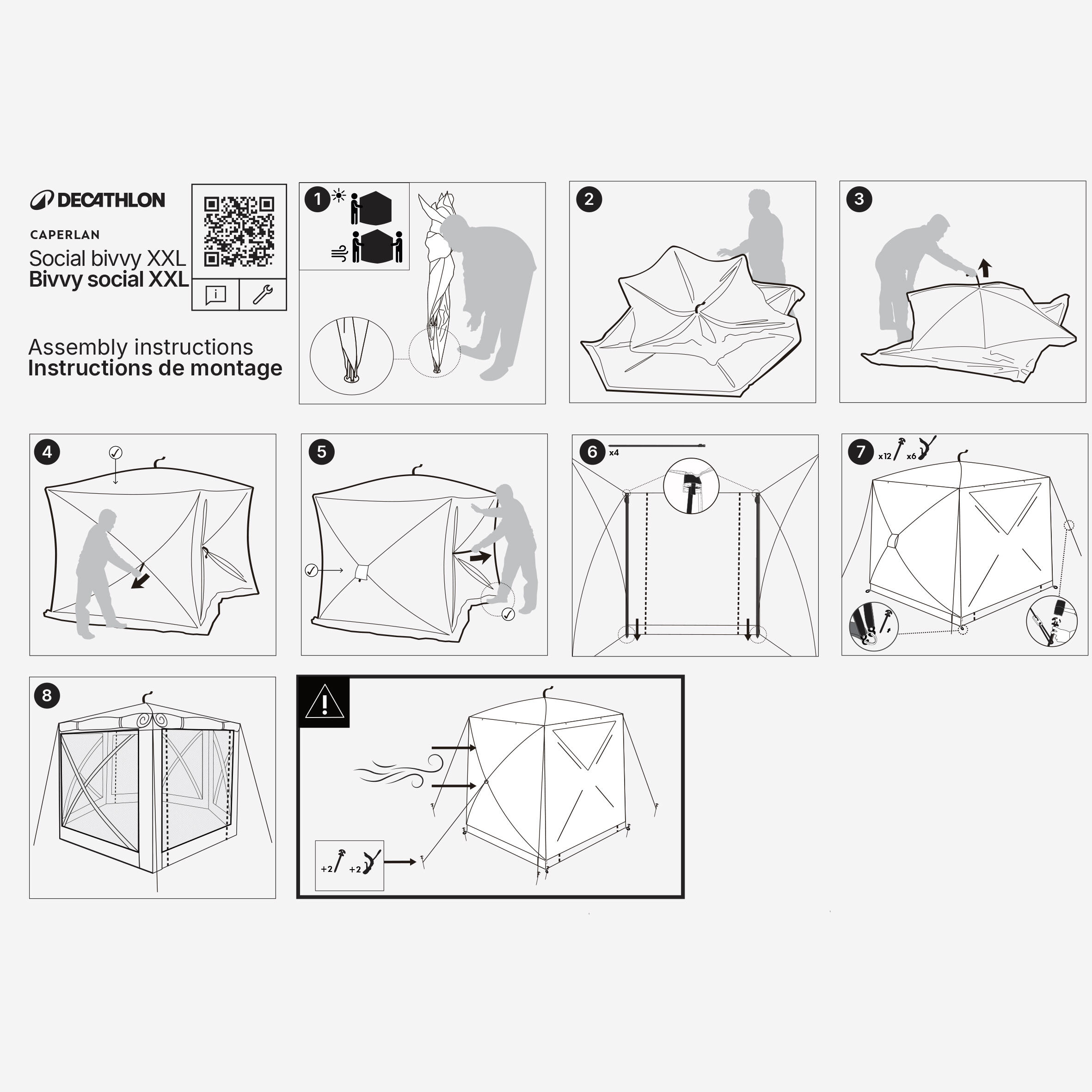 DECATHLON

CAPERLAN

Social bivvy XXL
Bivvy social XXL

Assembly instructions
Instructions de montage

1

2

3

4

5

6 x4

7 x12 x6

8

+2 +2