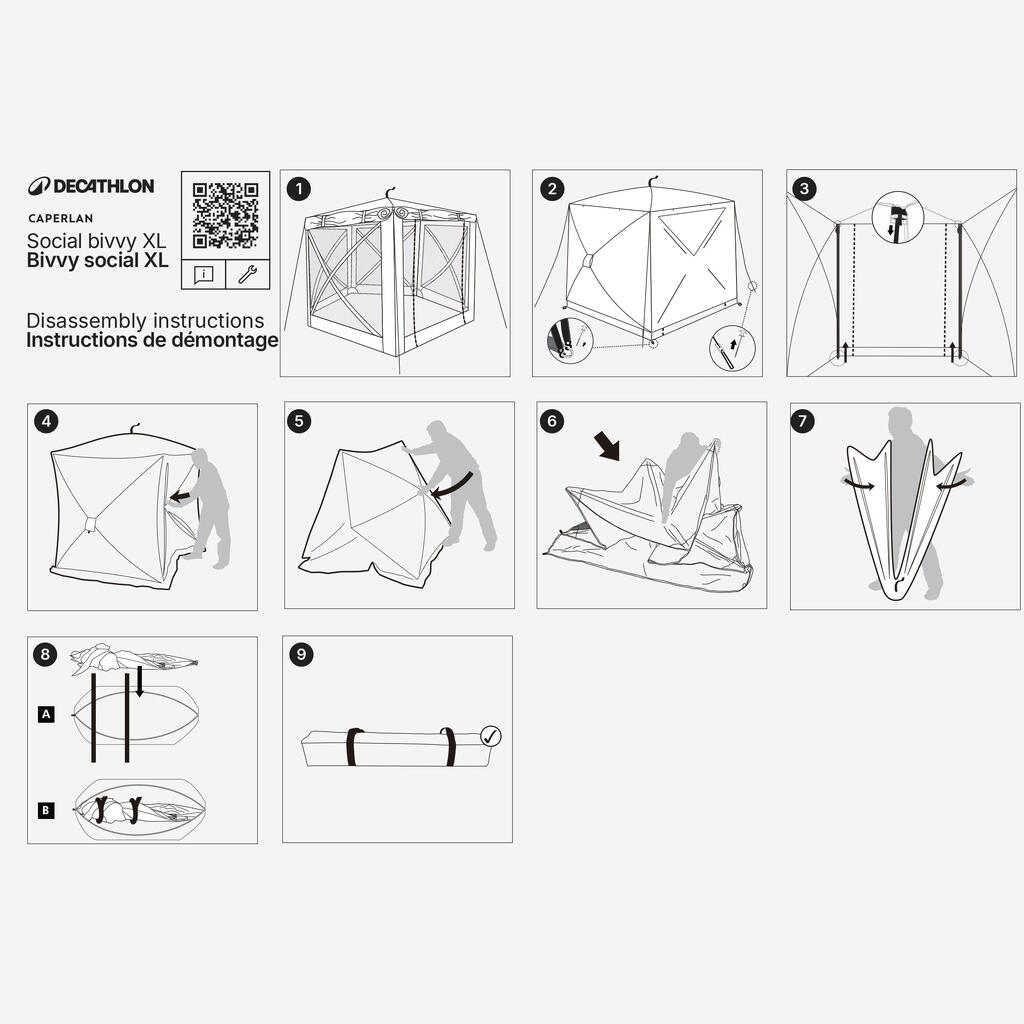 DECATHLON

CAPERLAN

Social bivvy XL
Bivvy social XL

Disassembly instructions
Instructions de démontage

1

2

3

4

5

6

7

8

A

B

9