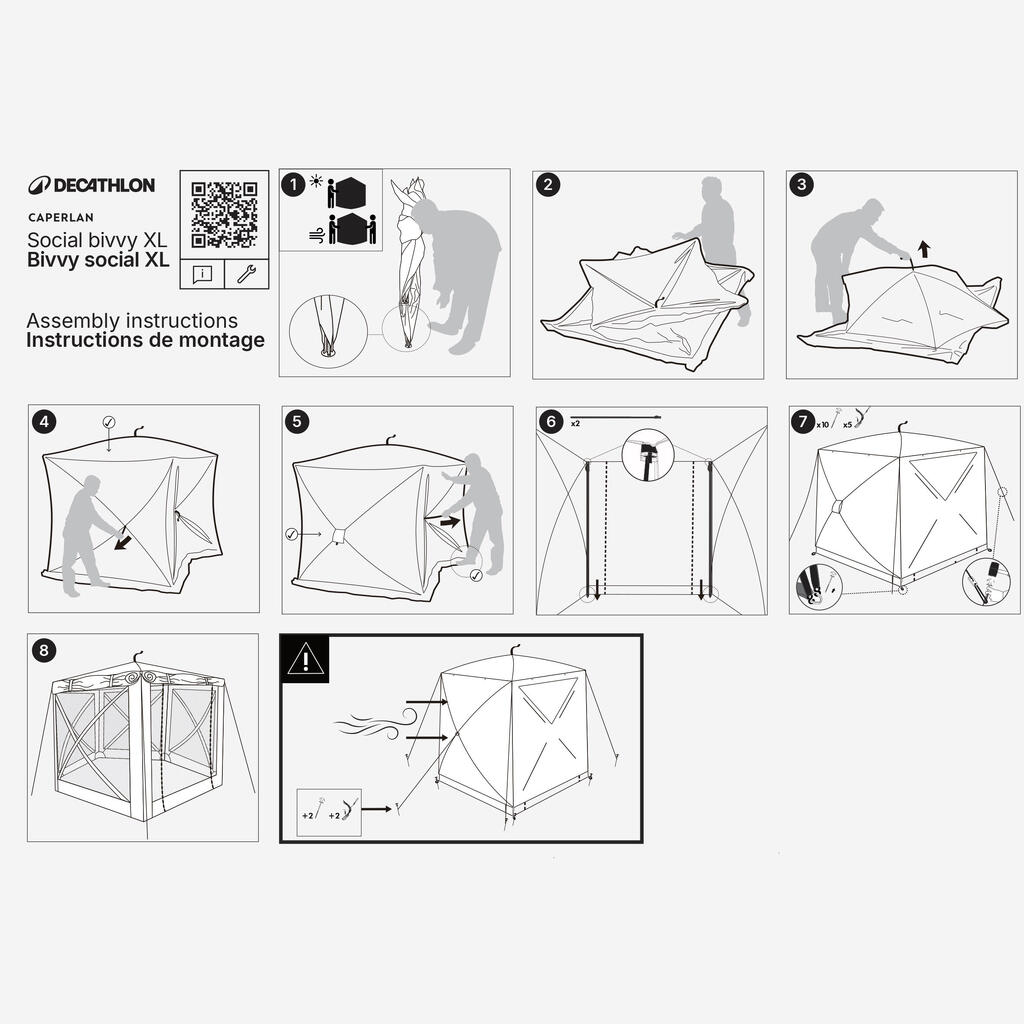 DECATHLON

CAPERLAN

Social bivvy XL
Bivvy social XL

Assembly instructions
Instructions de montage

1

2

3

4

5

6 x2

7 x10 x5

8

+2 +2