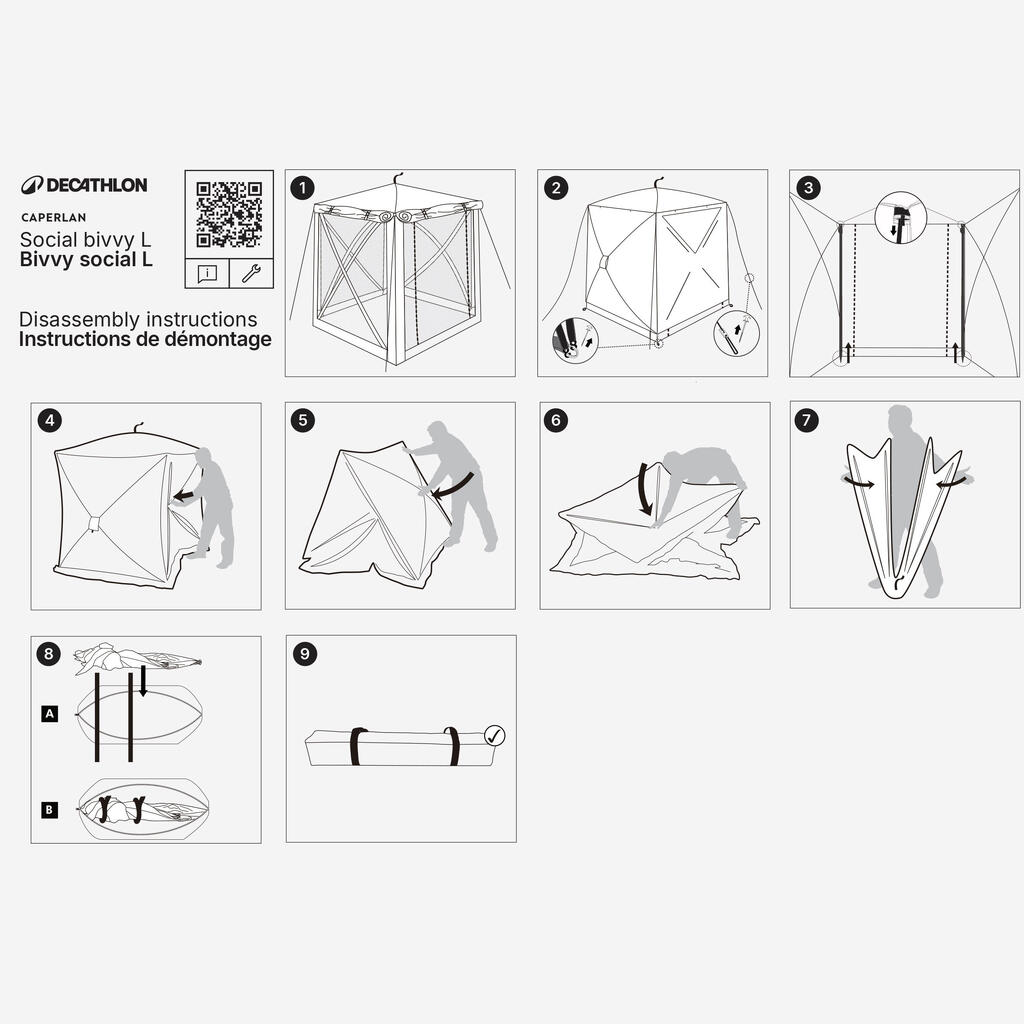 DECATHLON

CAPERLAN

Social bivvy L
Bivvy social L

Disassembly instructions
Instructions de démontage

1

2

3

4

5

6

7

8

A

B

9