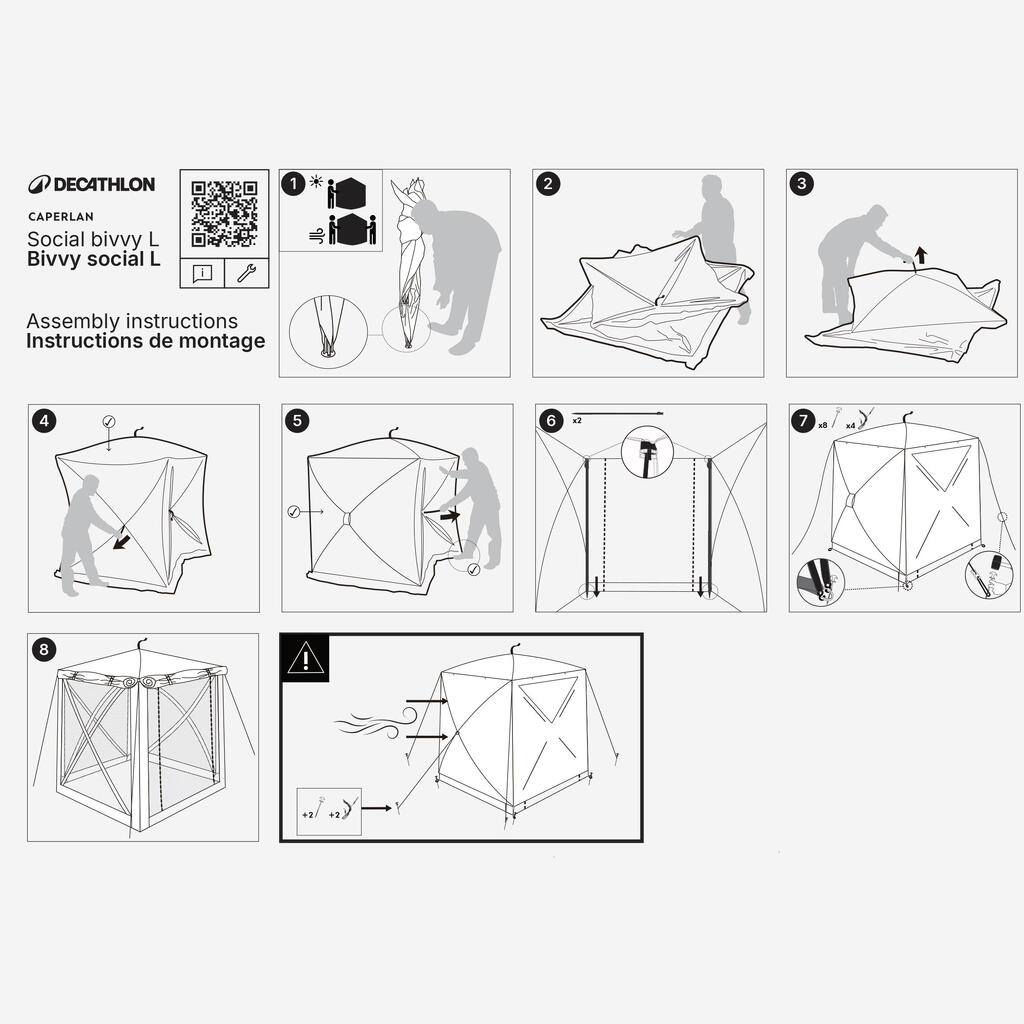 DECATHLON

CAPERLAN

Social bivvy L
Bivvy social L

Assembly instructions
Instructions de montage

1

2

3

4

5

6

x2

7

x8

x4

8

+2

+2