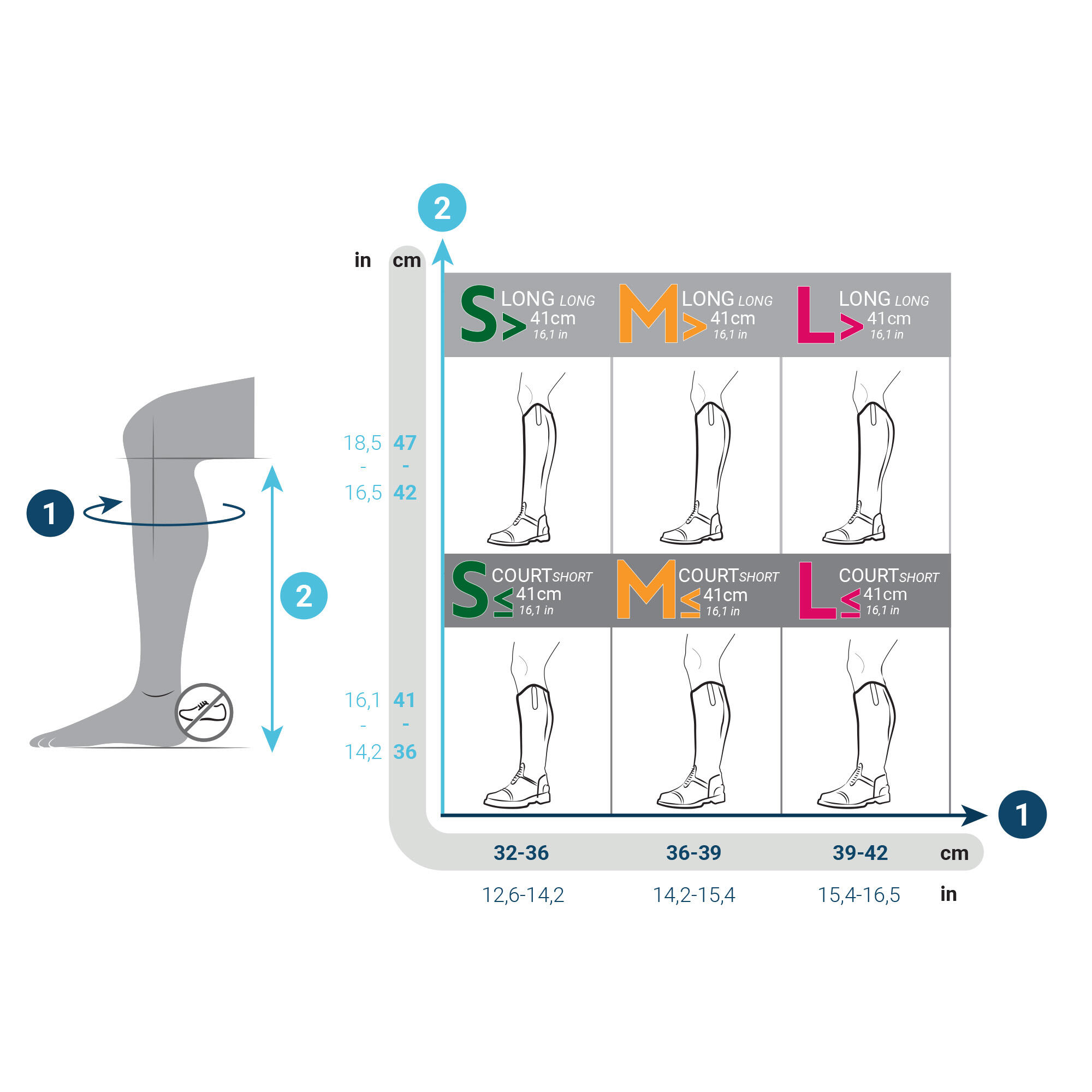 1

2

2

in cm

18,5 47
- -
16,5 42

16,1 41
- -
14,2 36

S LONG LONG > 41cm 16,1 in

M LONG LONG > 41cm 16,1 in

L LONG LONG > 41cm 16,1 in

S COURT SHORT ≤ 41cm 16,1 in

M COURT SHORT ≤ 41cm 16,1 in

L COURT SHORT ≤ 41cm 16,1 in

1

32-36 36-39 39-42 cm

12,6-14,2 14,2-15,4 15,4-16,5 in