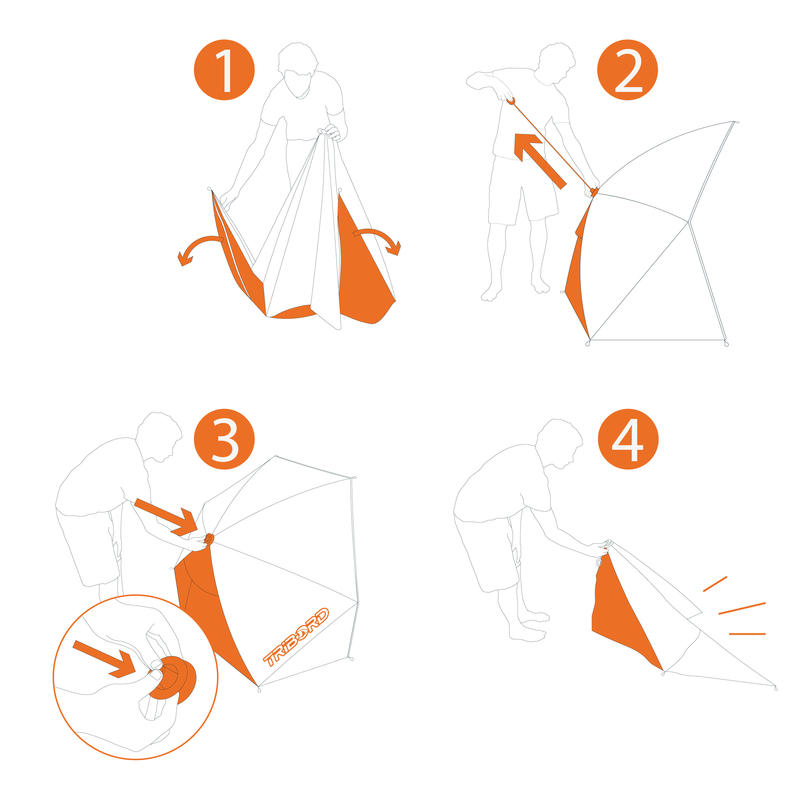 1

2

3

TRIBORD

4