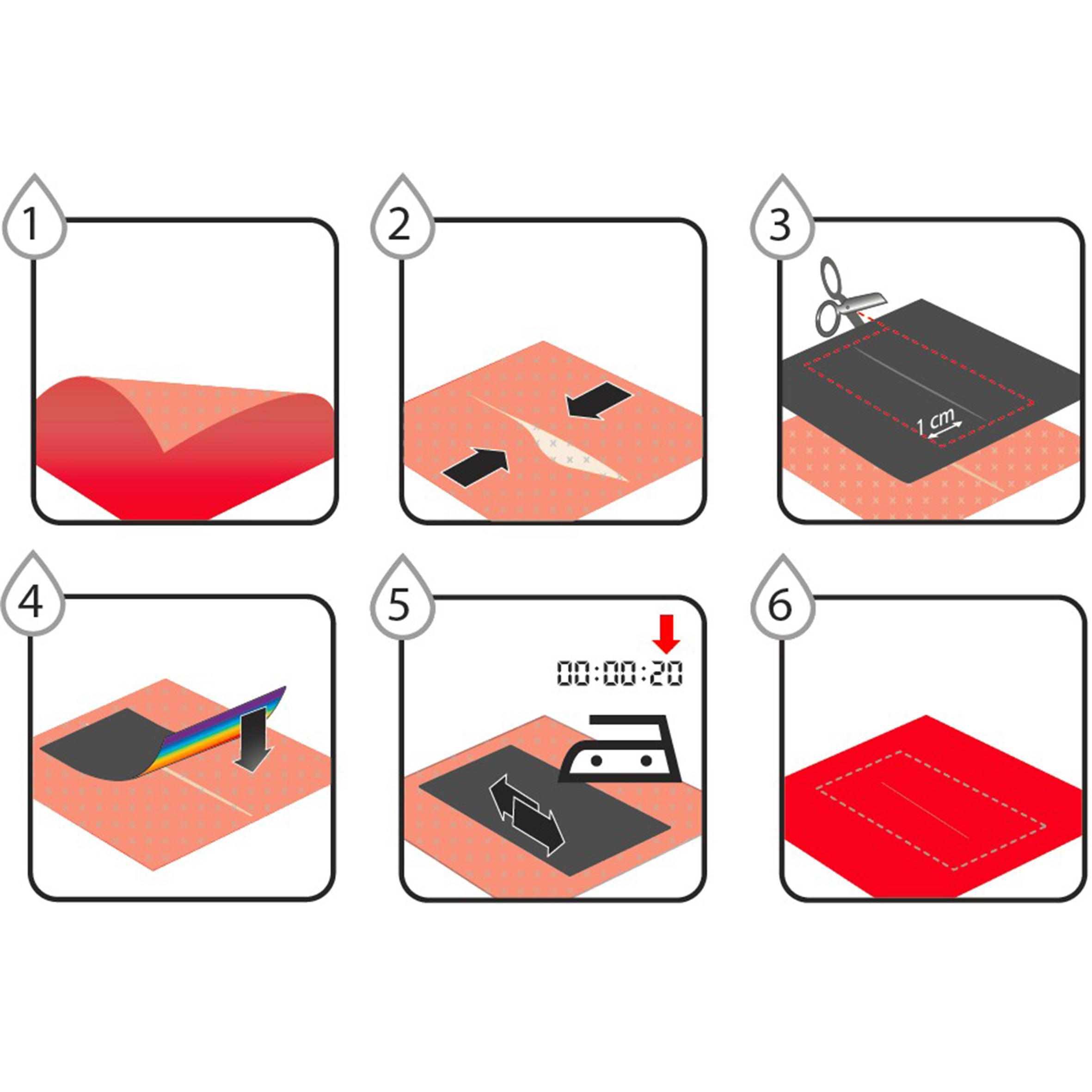 1

2

3

1 cm

4

5

00:00:20

6