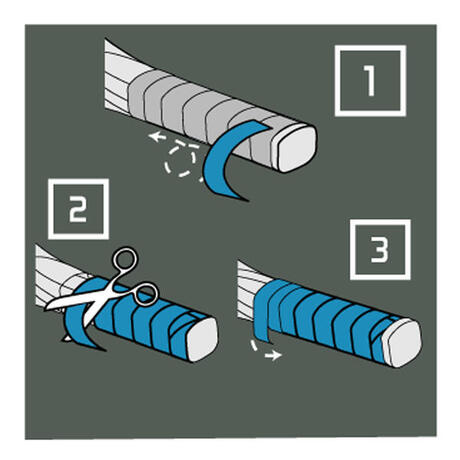 1

2

3