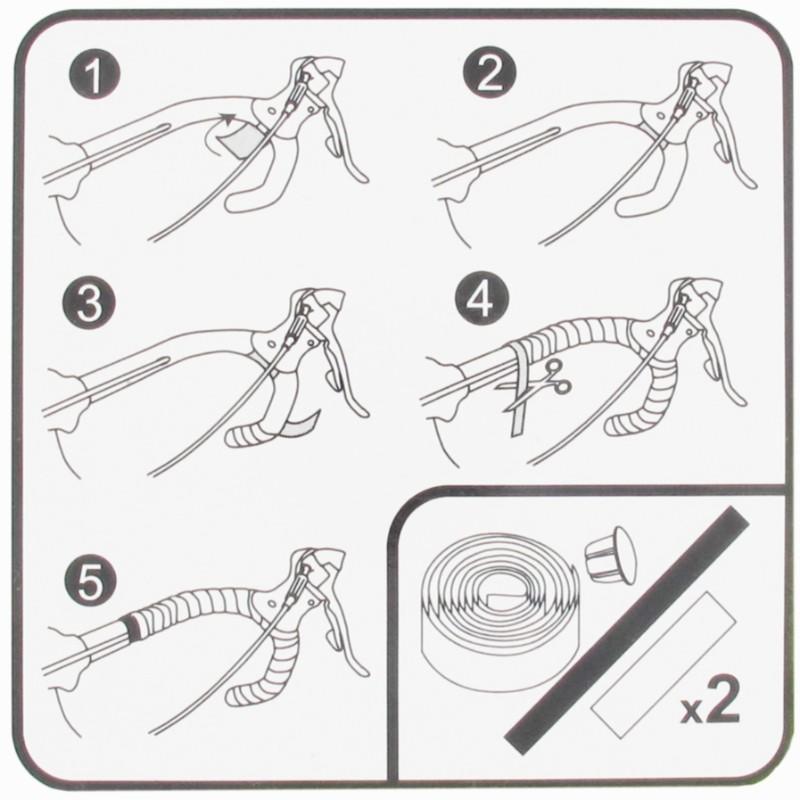 1

2

3

4

5

x2