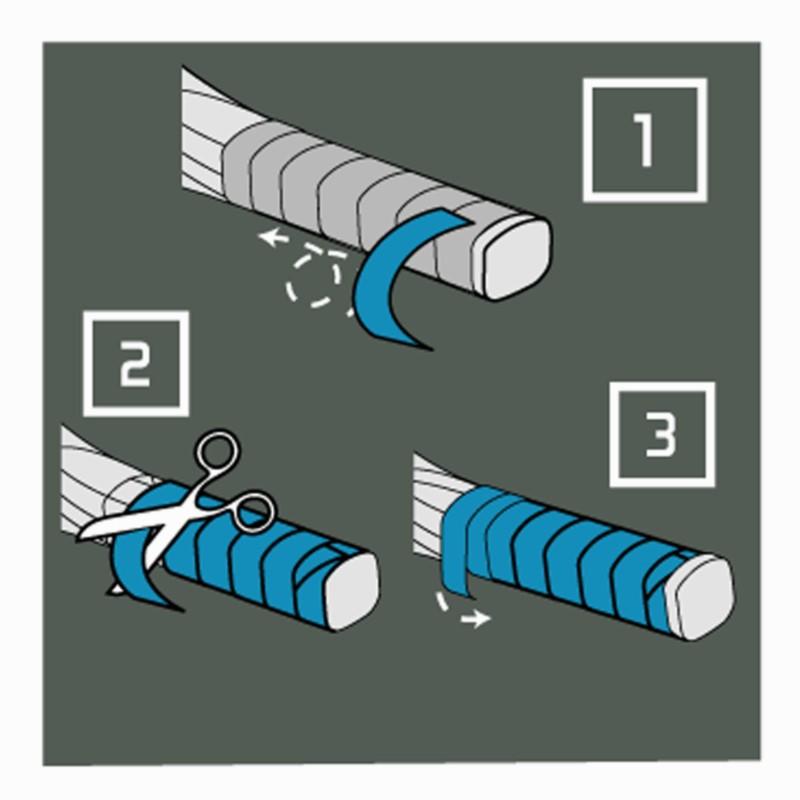 1

2

3