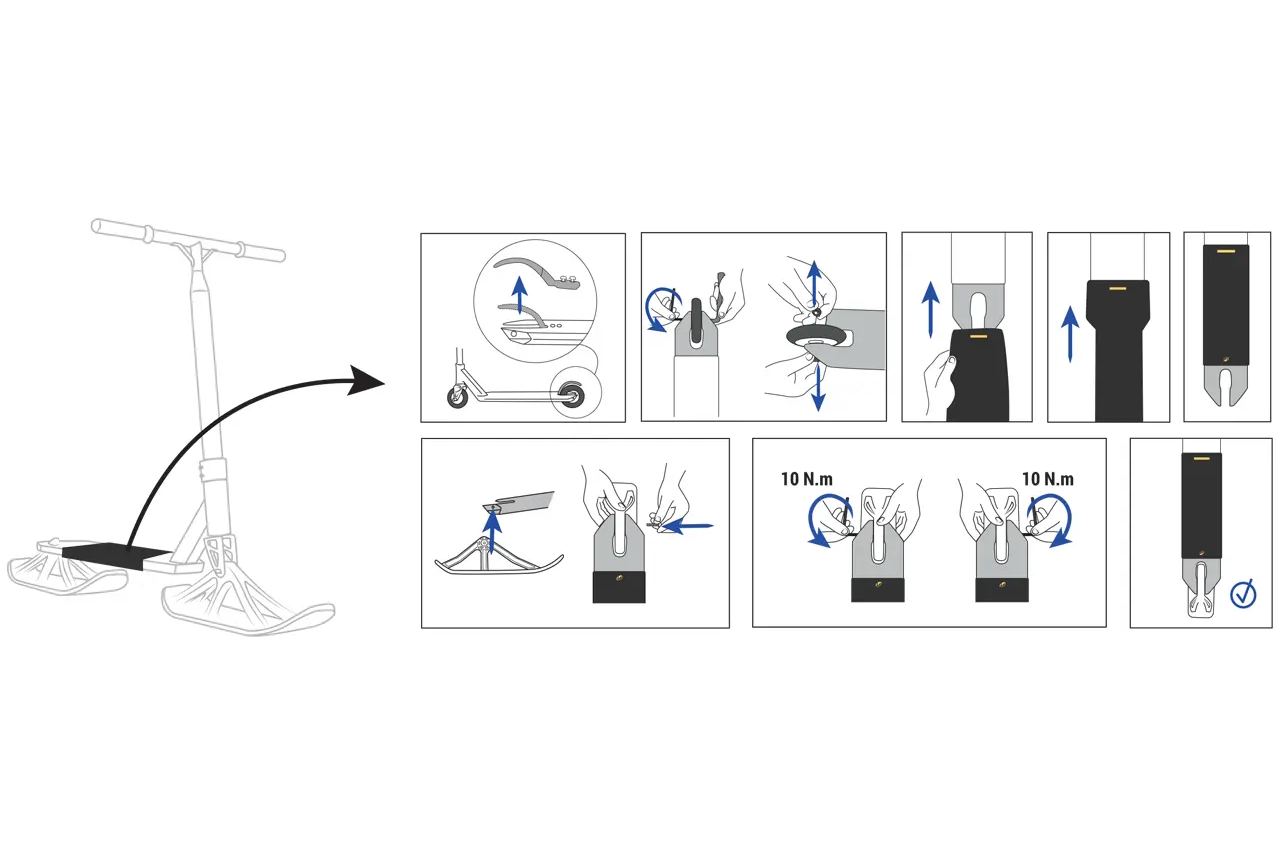 10 N.m

10 N.m