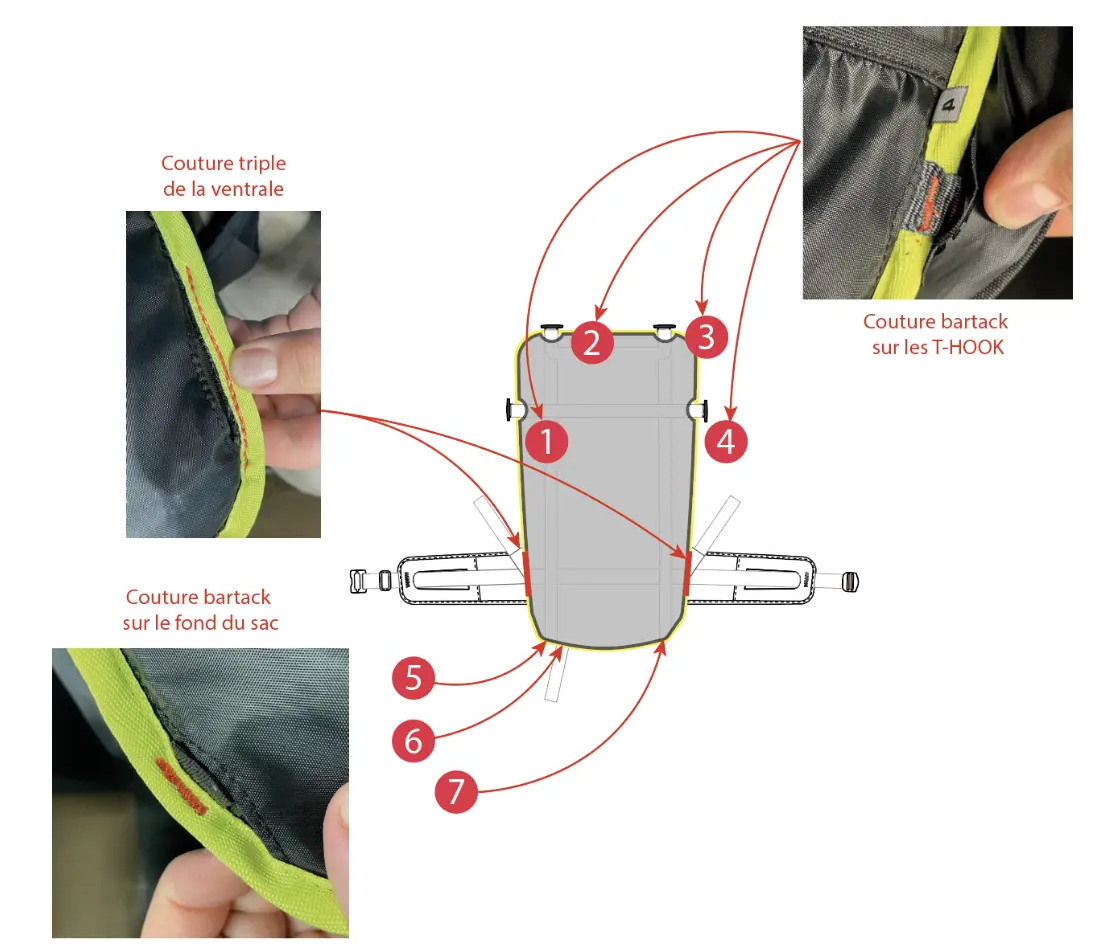 Couture triple de la ventrale

4

Couture bartack sur les T-HOOK

2

3

1

4

Couture bartack sur le fond du sac

5

6

7