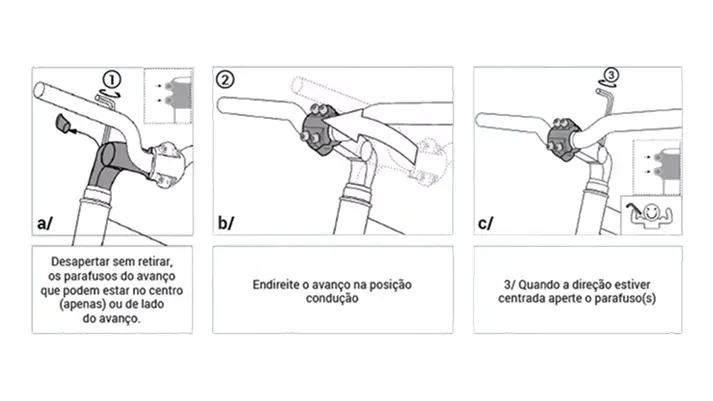 1

a/

Desapertar sem retirar, os parafusos do avanço que podem estar no centro (apenas) ou de lado do avanço.

2

b/

Endireite o avanço na posição condução

3

c/

3/ Quando a direção estiver centrada aperte o parafuso(s)