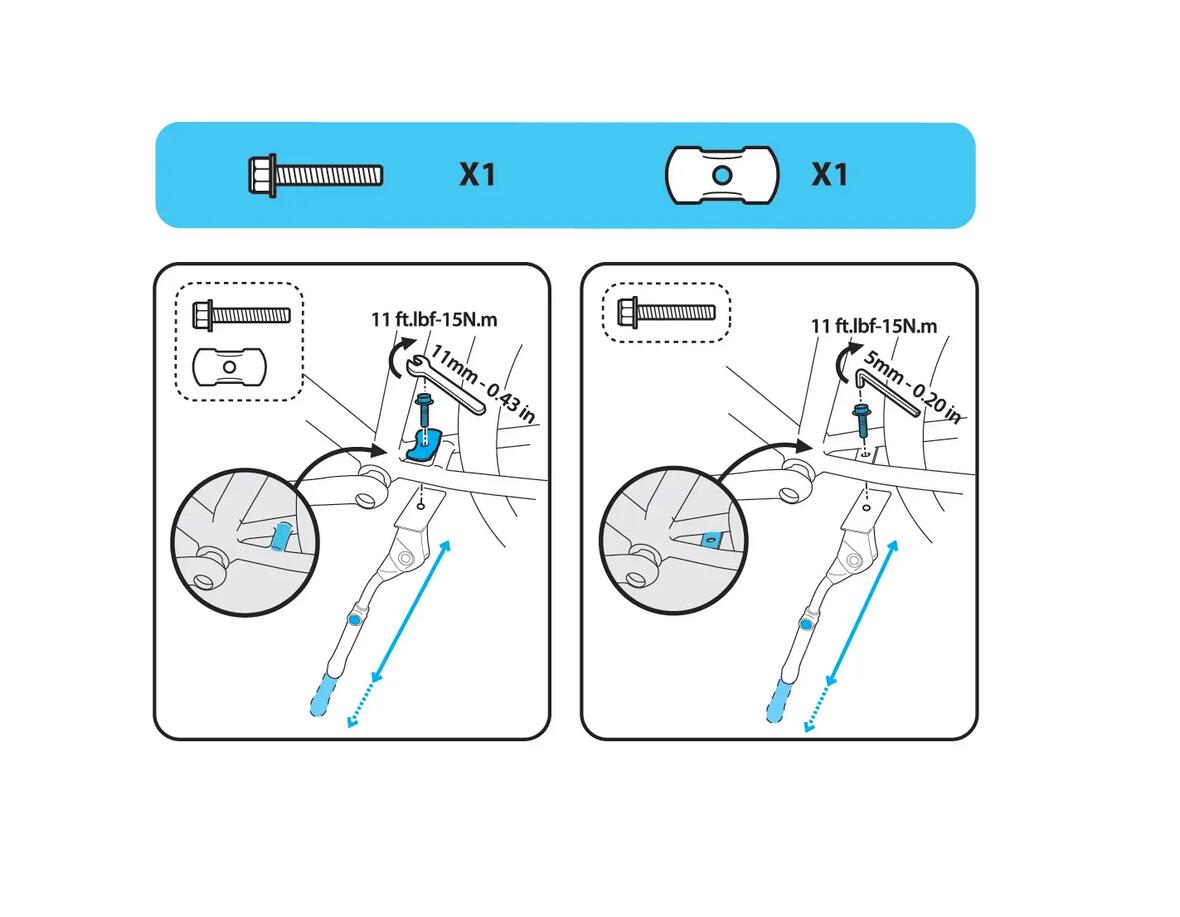 X1

X1

11 ft.lbf-15N.m

11mm - 0.43 in

11 ft.lbf-15N.m

5mm - 0.20 in