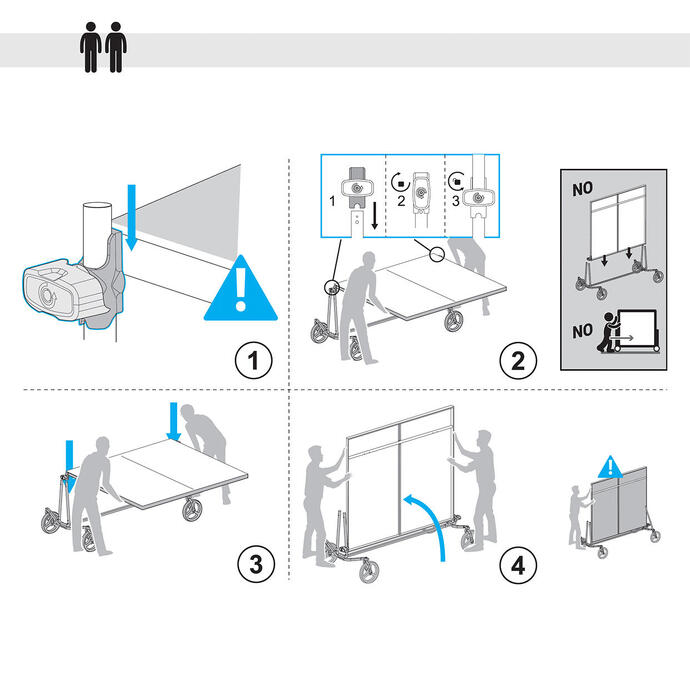 1

1 2 3

2

NO

NO

3

4