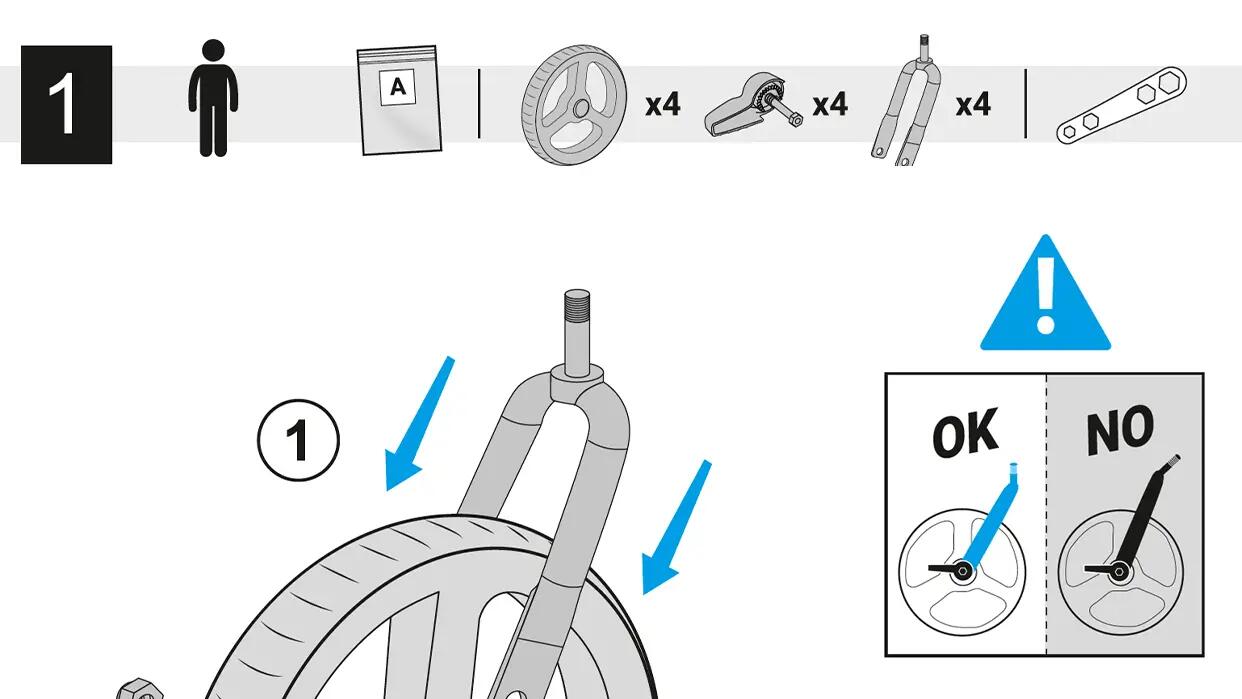 1

A

x4 x4 x4

1

OK NO