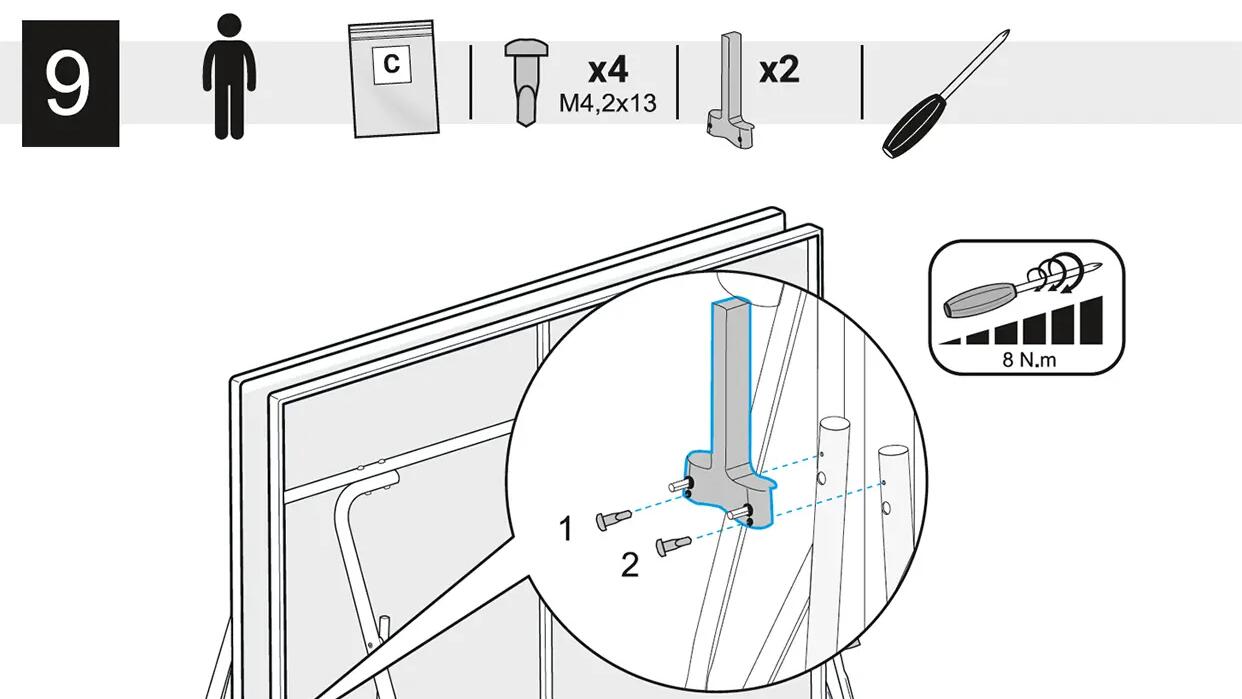 9

C

x4
M4,2x13

x2

8 N.m

1
2