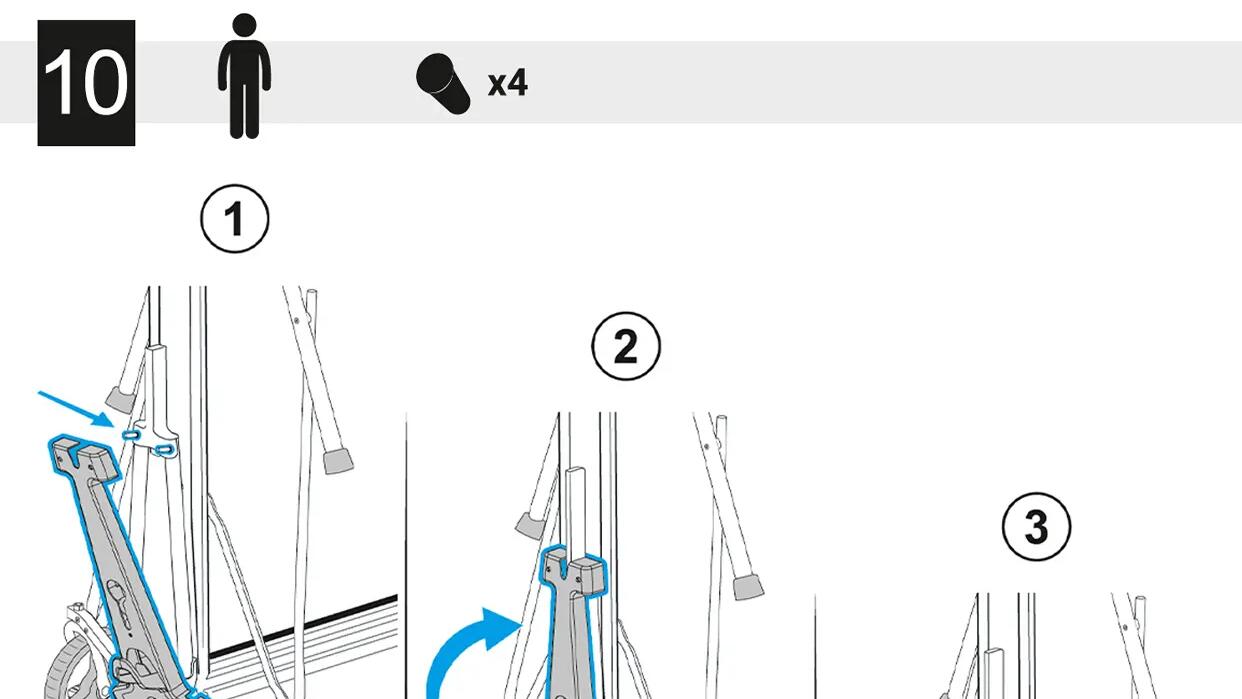 10

x4

1

2

3