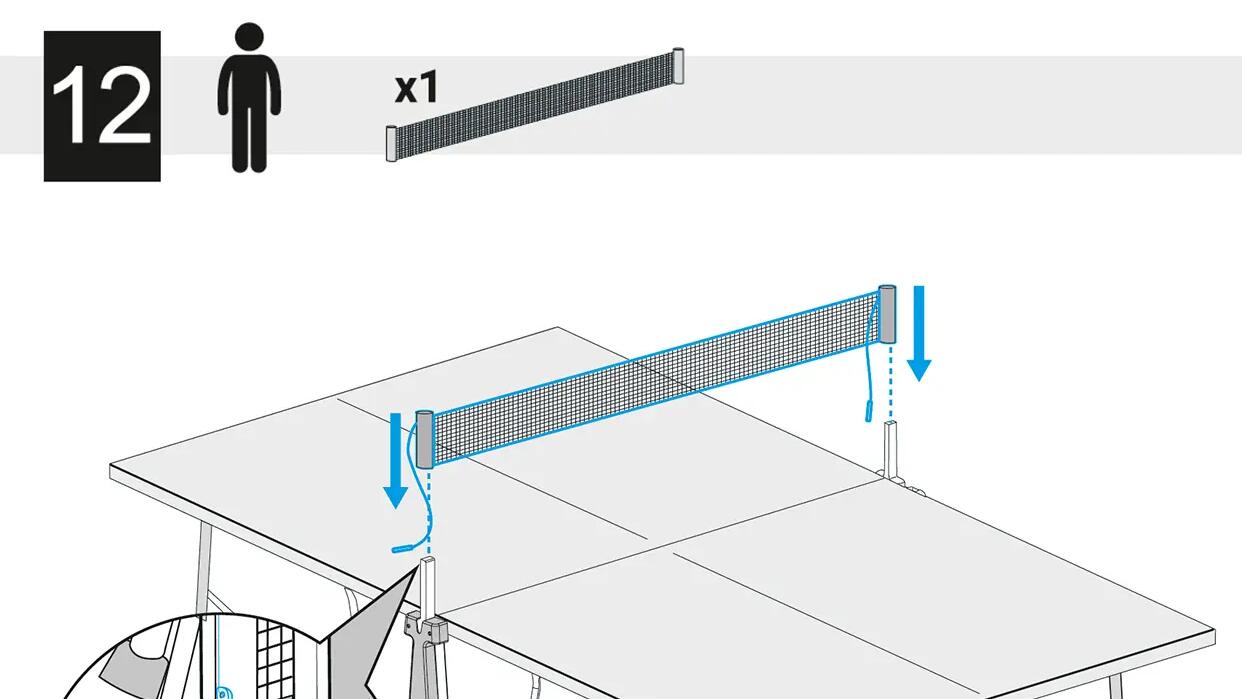 12

x1