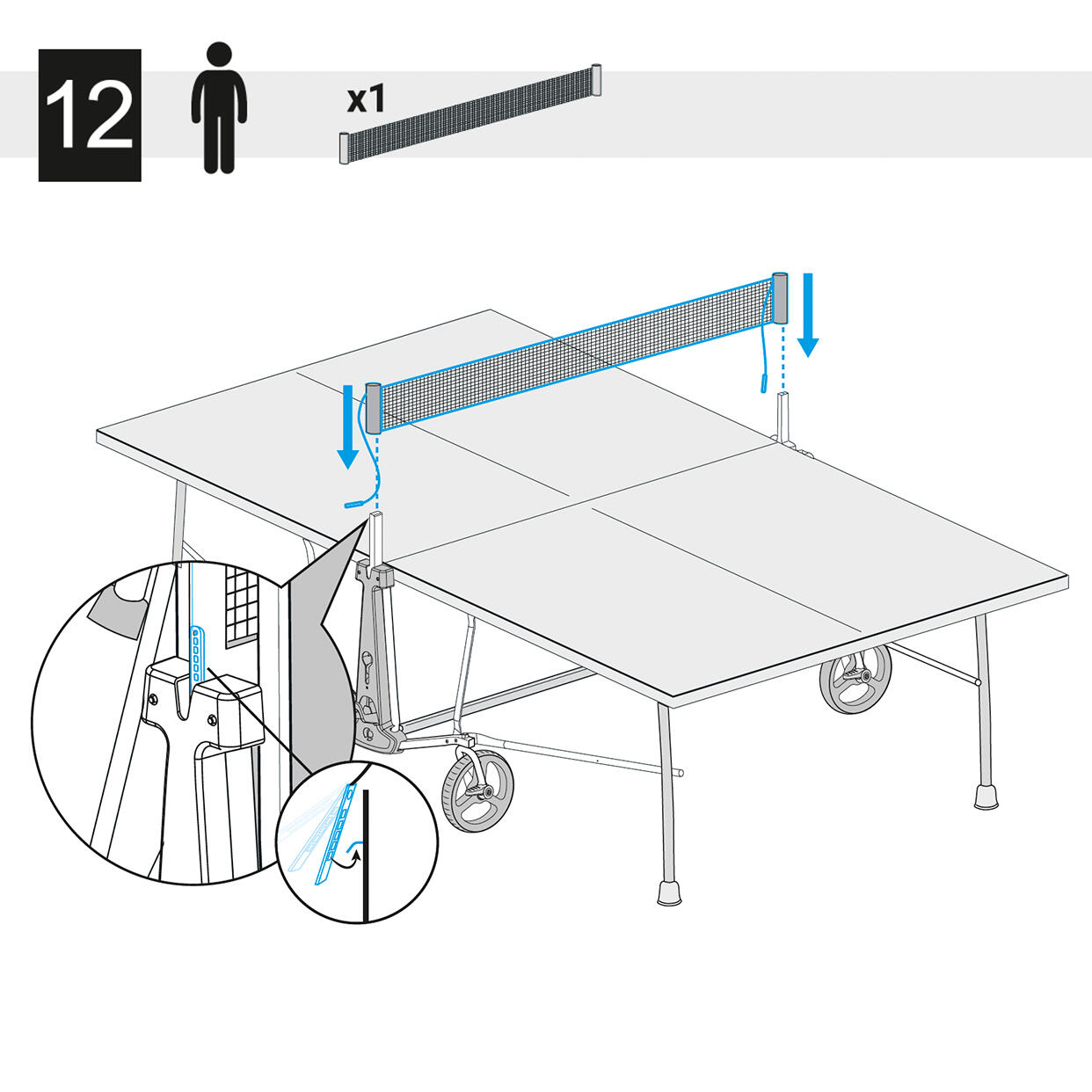 12

x1