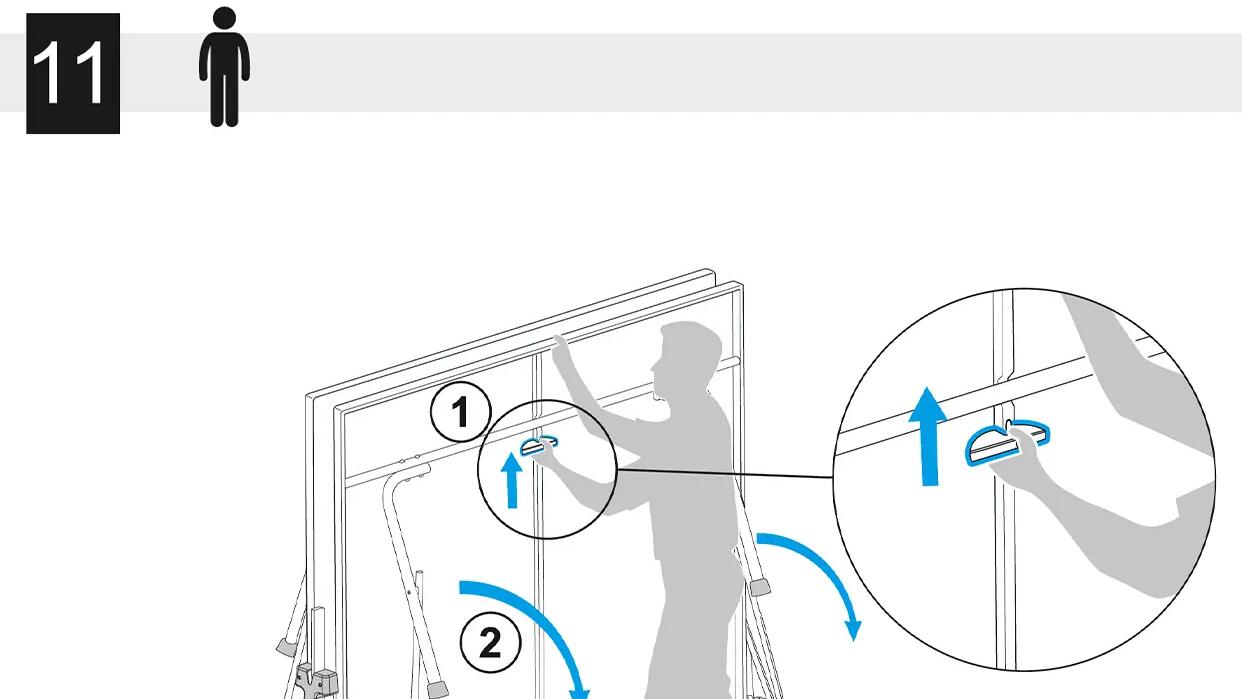 11

1

2