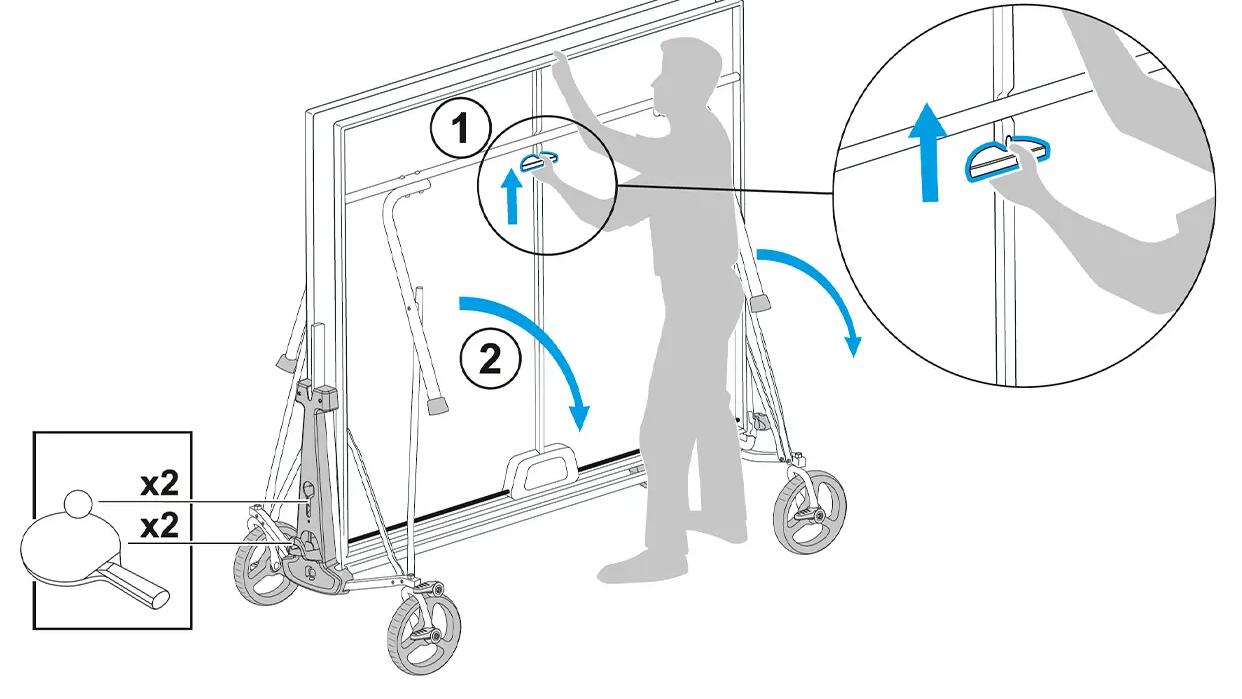 1

2

x2

x2